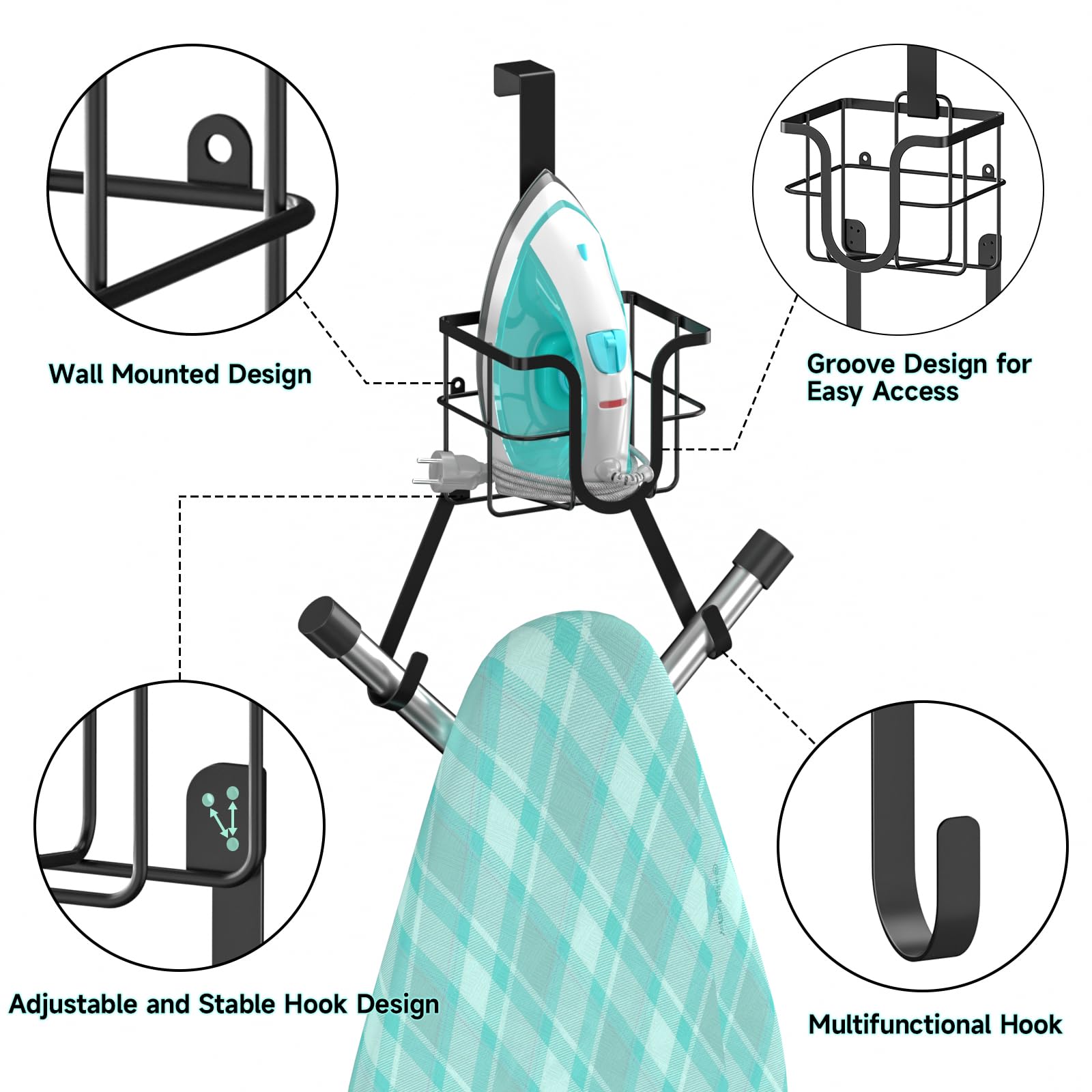 Wall Mounted Design

Groove Design for Easy Access

Adjustable and Stable Hook Design

Multifunctional Hook