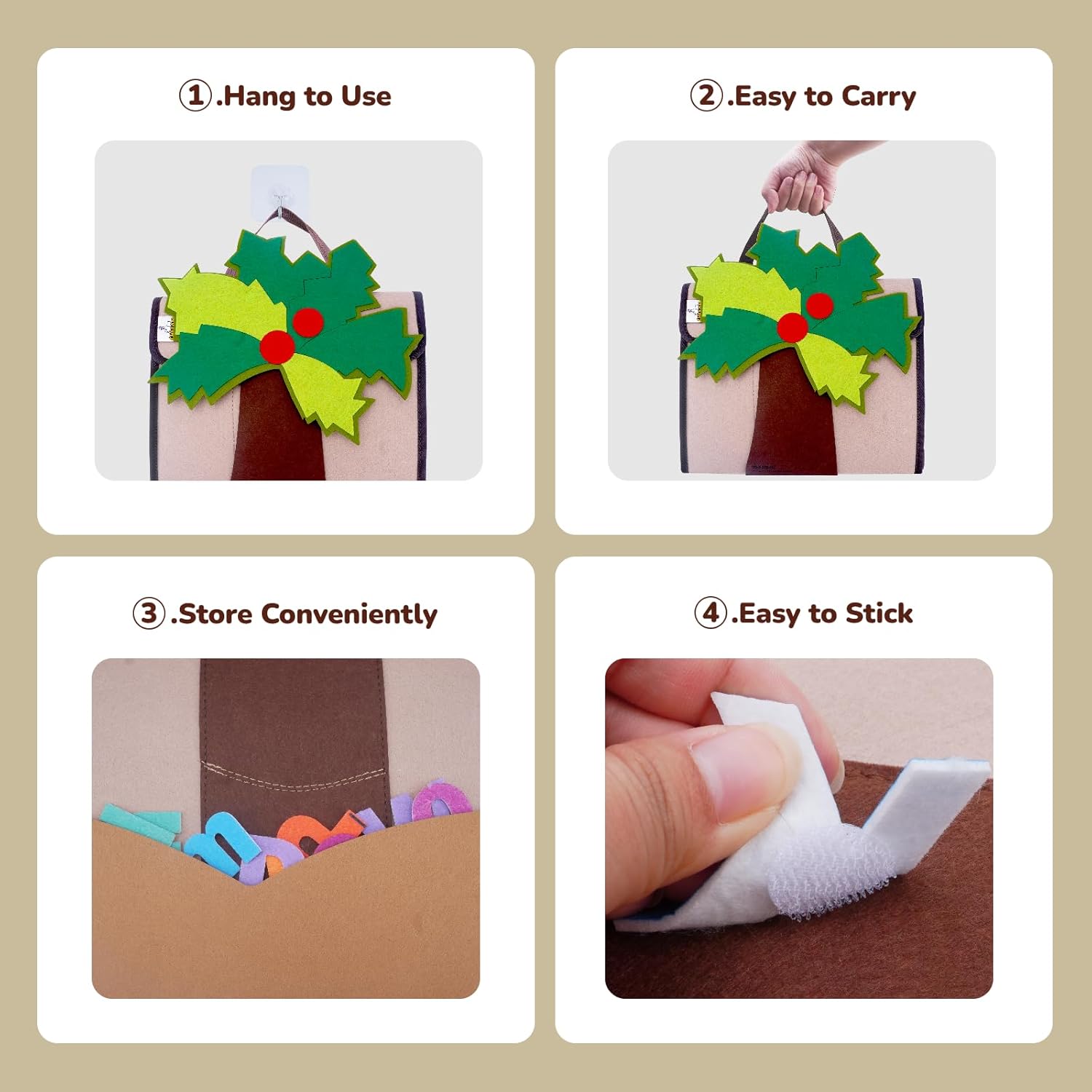 ①.Hang to Use

②.Easy to Carry

③.Store Conveniently

④.Easy to Stick