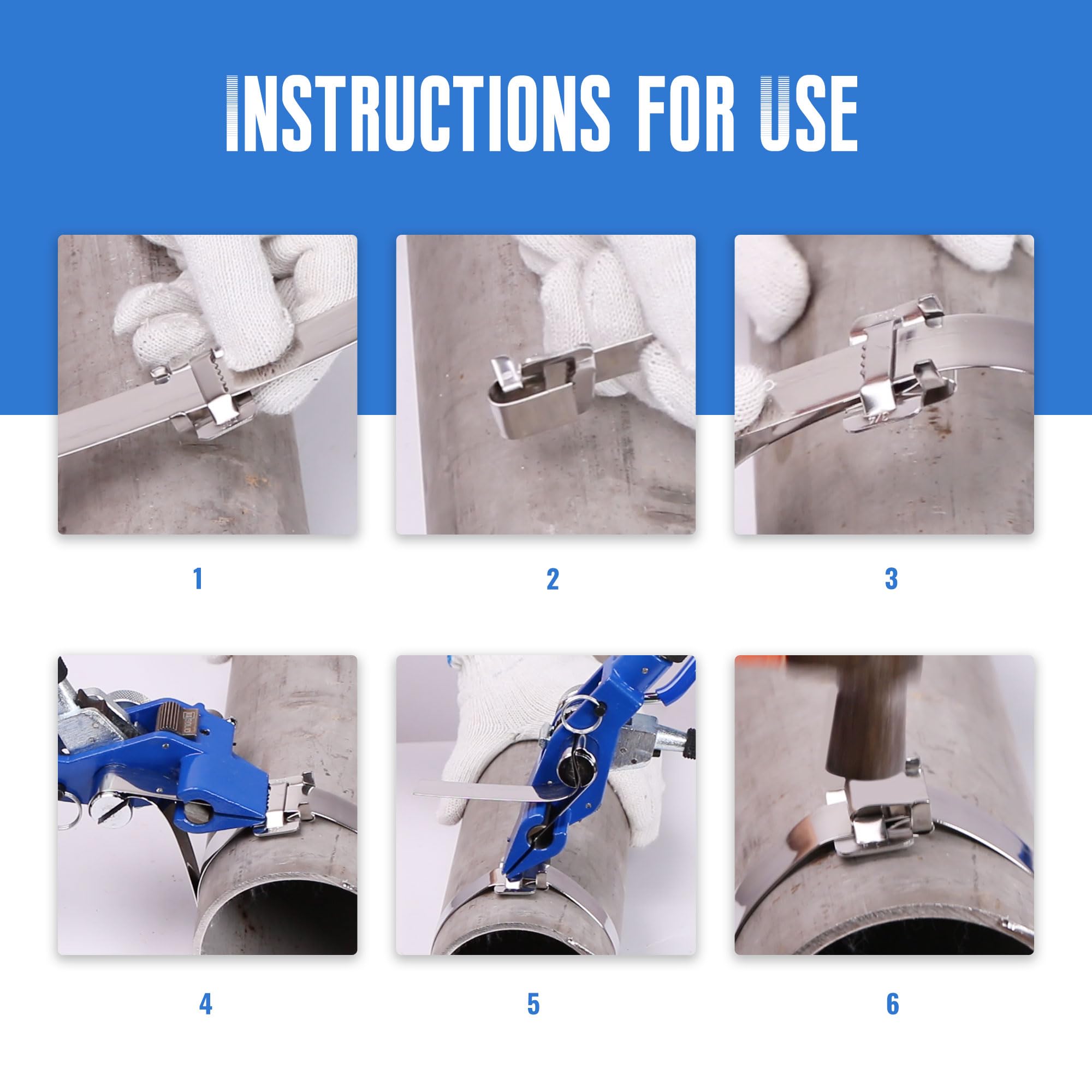 INSTRUCTIONS FOR USE

1

2

3

4

5

6