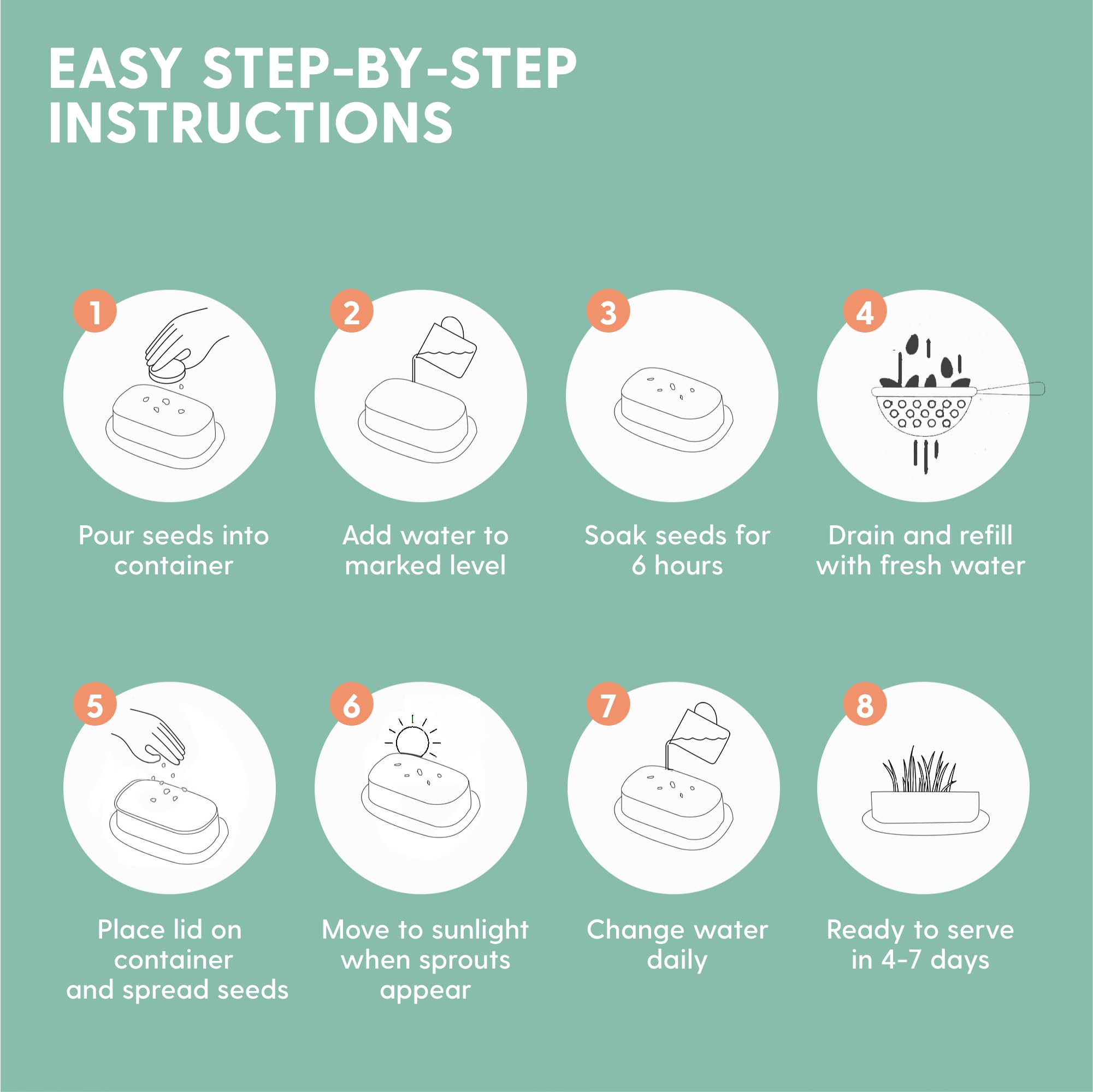 EASY STEP-BY-STEP INSTRUCTIONS

1

Pour seeds into container

2

Add water to marked level

3

Soak seeds for 6 hours

4

Drain and refill with fresh water

5

Place lid on container and spread seeds

6

Move to sunlight when sprouts appear

7

Change water daily

8

Ready to serve in 4-7 days