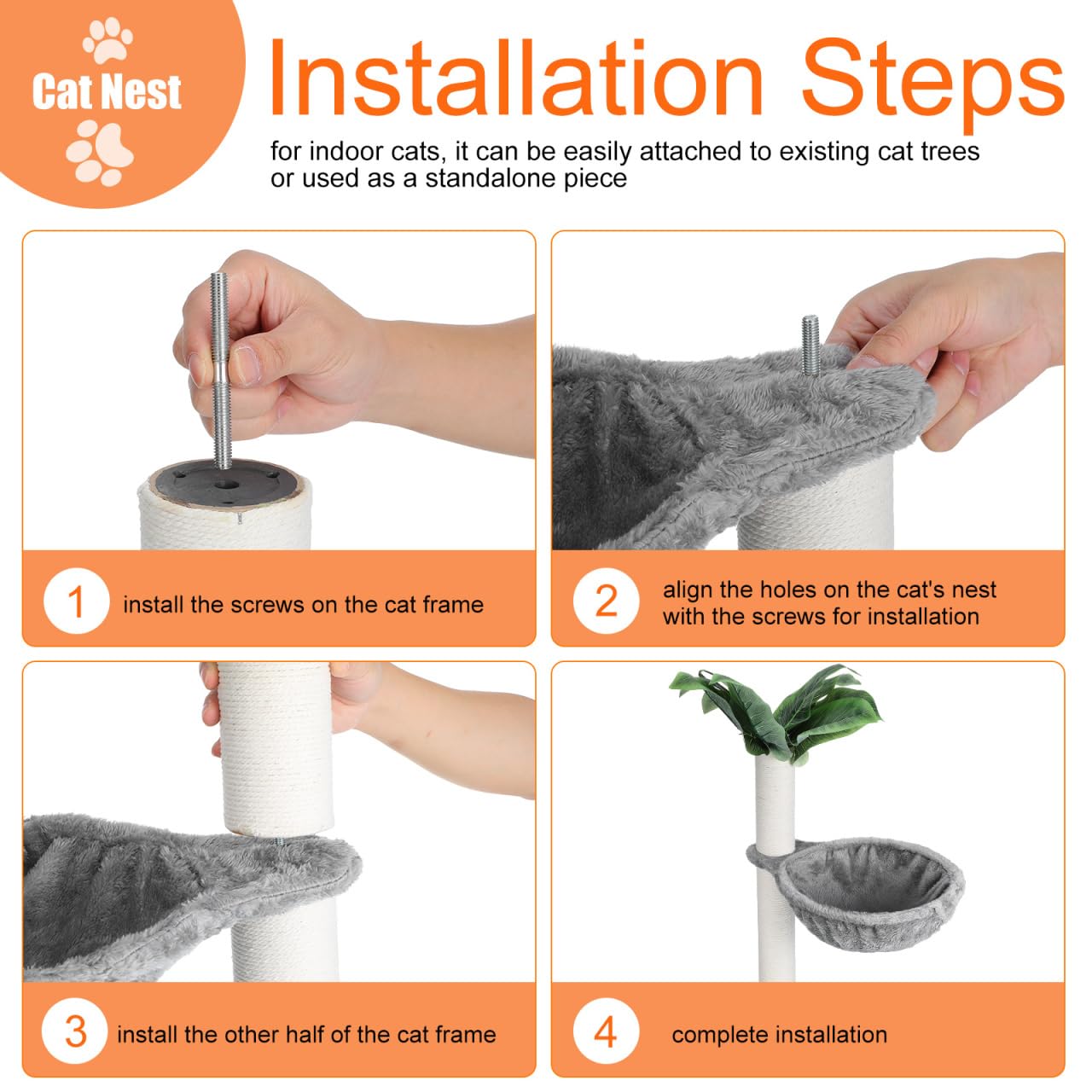 Cat Nest

Installation Steps

for indoor cats, it can be easily attached to existing cat trees or used as a standalone piece

1 install the screws on the cat frame

2 align the holes on the cat's nest with the screws for installation

3 install the other half of the cat frame

4 complete installation