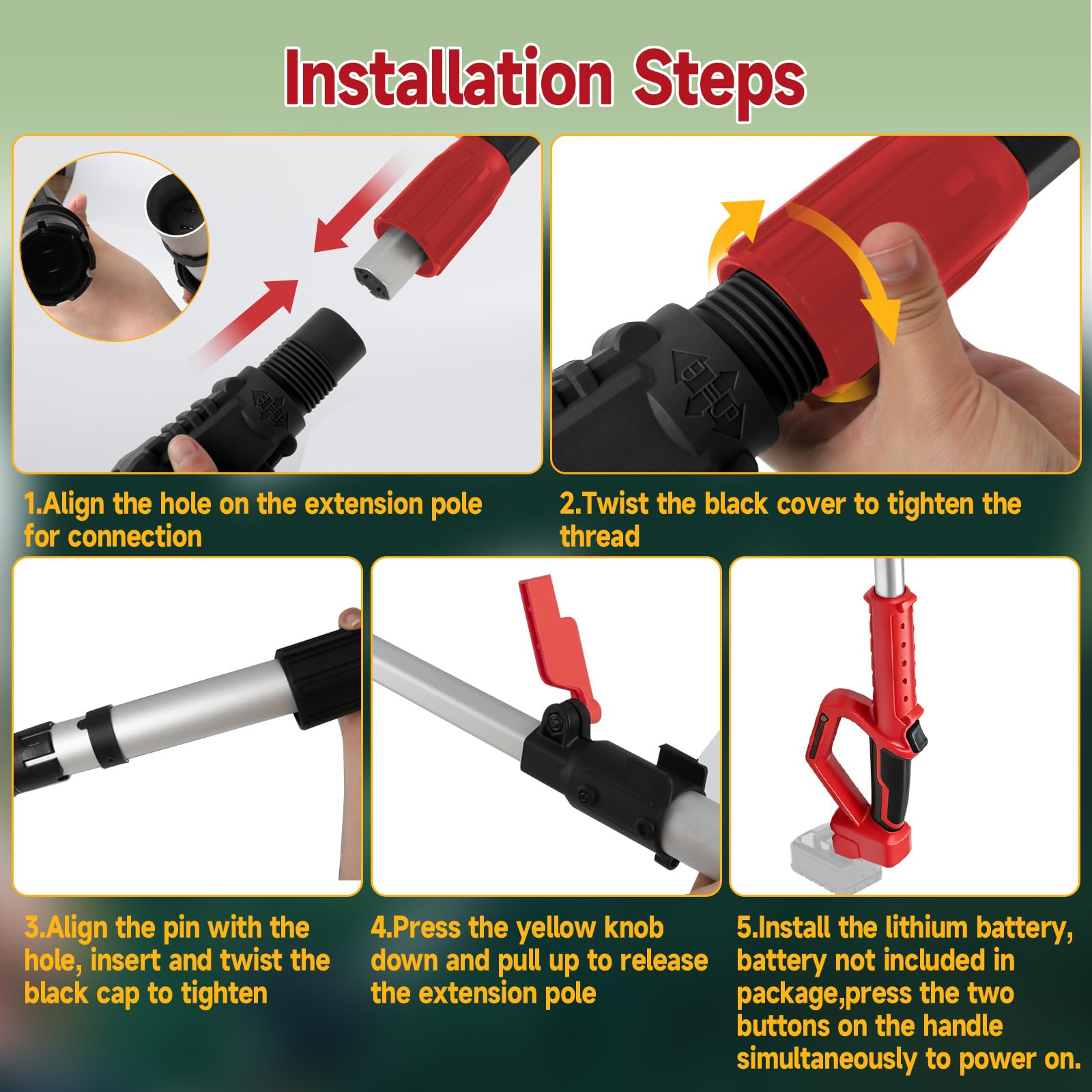 Installation Steps

1.Align the hole on the extension pole for connection

2.Twist the black cover to tighten the thread

3.Align the pin with the hole, insert and twist the black cap to tighten

4.Press the yellow knob down and pull up to release the extension pole

5.Install the lithium battery, battery not included in package,press the two buttons on the handle simultaneously to power on.