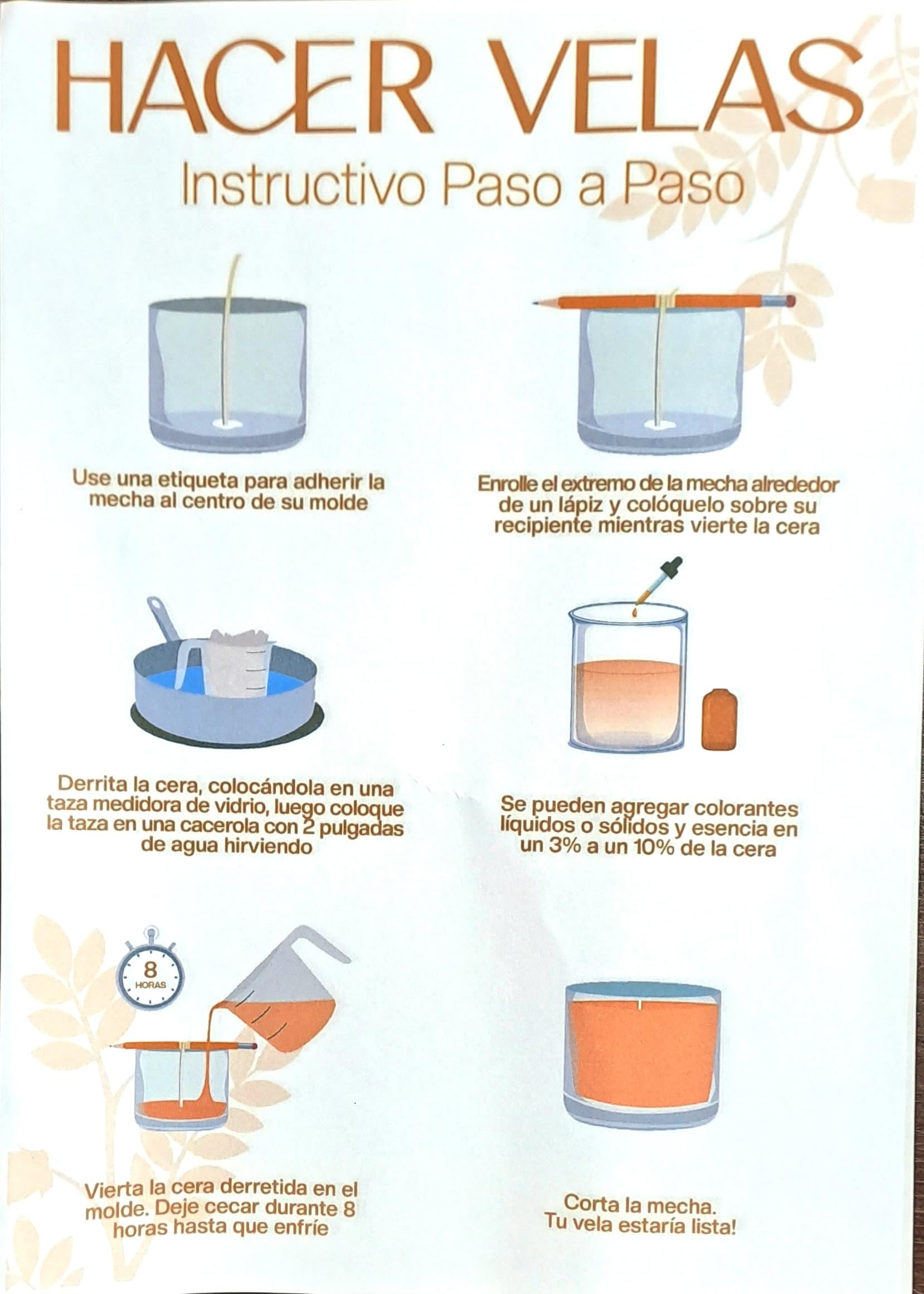 HACER VELAS
Instructivo Paso a Paso

Use una etiqueta para adherir la mecha al centro de su molde

Enrolle el extremo de la mecha alrededor de un lápiz y colóquelo sobre su recipiente mientras vierte la cera

Derrita la cera, colocándola en una taza medidora de vidrio, luego coloque la taza en una cacerola con 2 pulgadas de agua hirviendo

Se pueden agregar colorantes líquidos o sólidos y esencia en un 3% a un 10% de la cera

8
HORAS

Vierta la cera derretida en el molde. Deje cecar durante 8 horas hasta que enfríe

Corta la mecha.
Tu vela estaría lista!