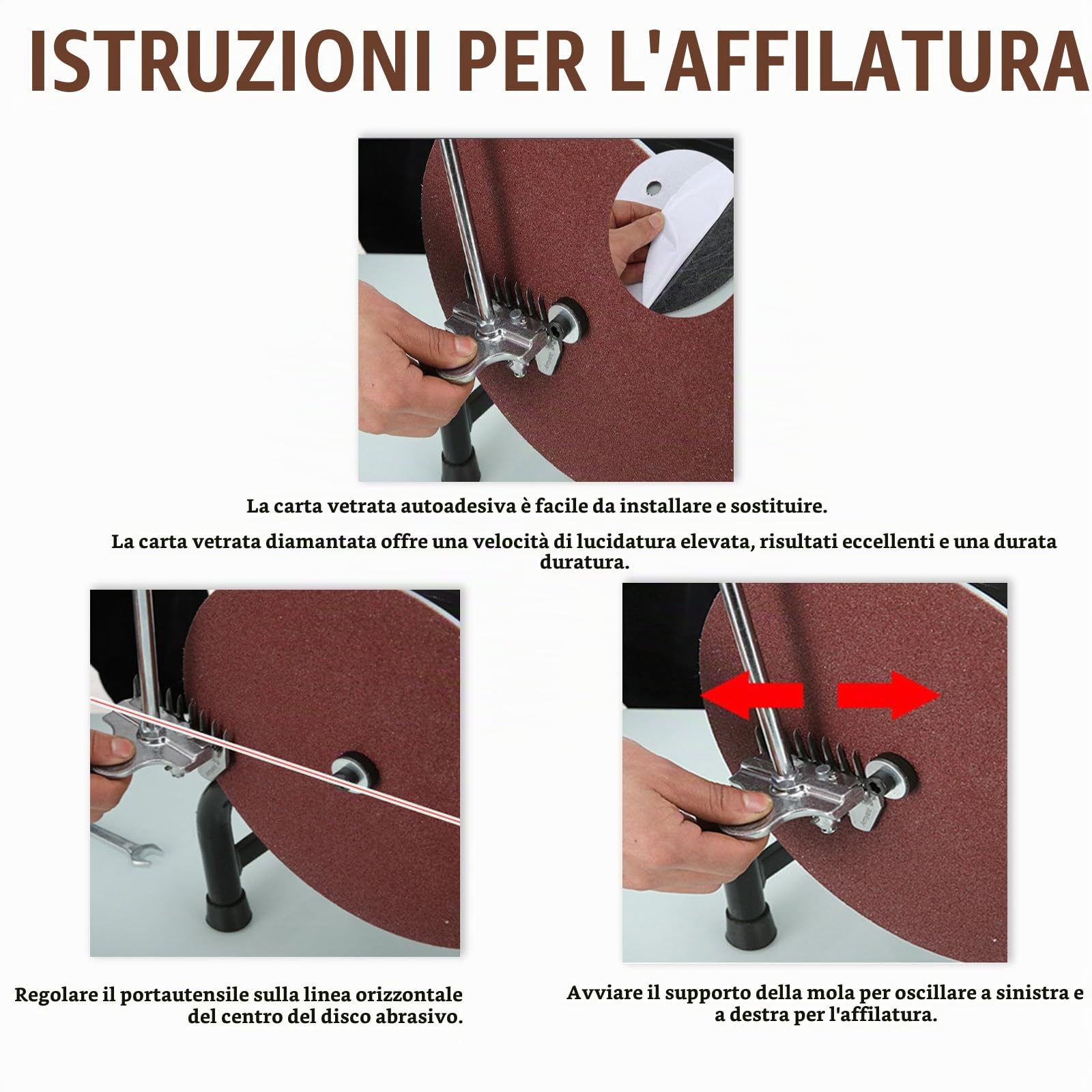 ISTRUZIONI PER L'AFFILATURA

La carta vetrata autoadesiva è facile da installare e sostituire.

La carta vetrata diamantata offre una velocità di lucidatura elevata, risultati eccellenti e una durata duratura.

Regolare il portautensile sulla linea orizzontale del centro del disco abrasivo.

Avviare il supporto della mola per oscillare a sinistra e a destra per l'affilatura.