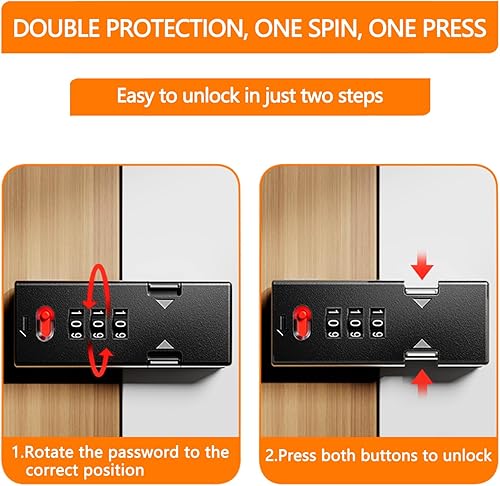 DOUBLE PROTECTION, ONE SPIN, ONE PRESS

Easy to unlock in just two steps

1
0
9

1
0
9

1
0
9

1.Rotate the password to the correct position

1
0
9

1
0
9

1
0
9

2.Press both buttons to unlock