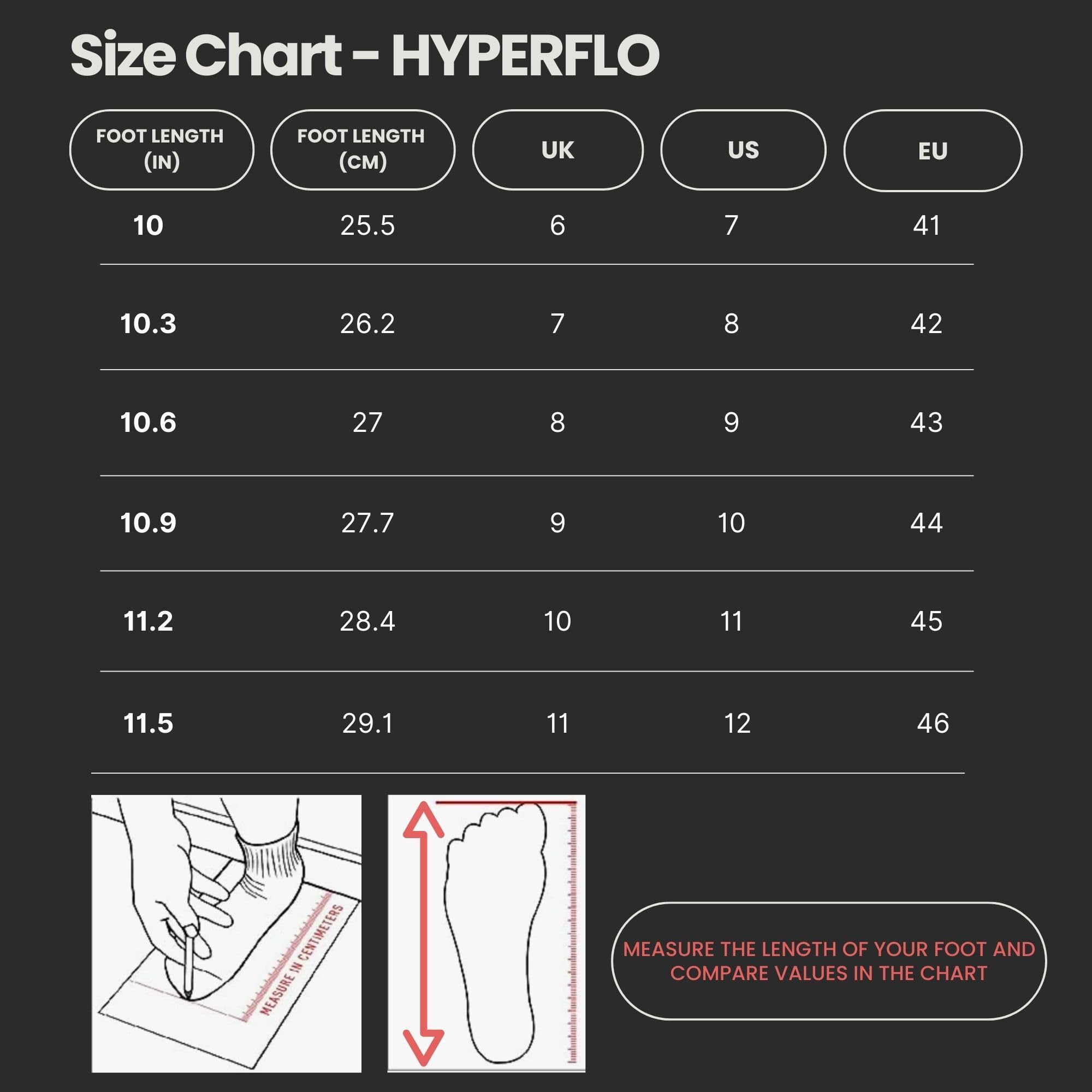 Size Chart - HYPERFLO

| FOOT LENGTH (IN) | FOOT LENGTH (CM) | UK | US | EU |
|---|---|---|---|---|
| 10 | 25.5 | 6 | 7 | 41 |
| 10.3 | 26.2 | 7 | 8 | 42 |
| 10.6 | 27 | 8 | 9 | 43 |
| 10.9 | 27.7 | 9 | 10 | 44 |
| 11.2 | 28.4 | 10 | 11 | 45 |
| 11.5 | 29.1 | 11 | 12 | 46 |

MEASURE IN CENTIMETERS

MEASURE THE LENGTH OF YOUR FOOT AND COMPARE VALUES IN THE CHART