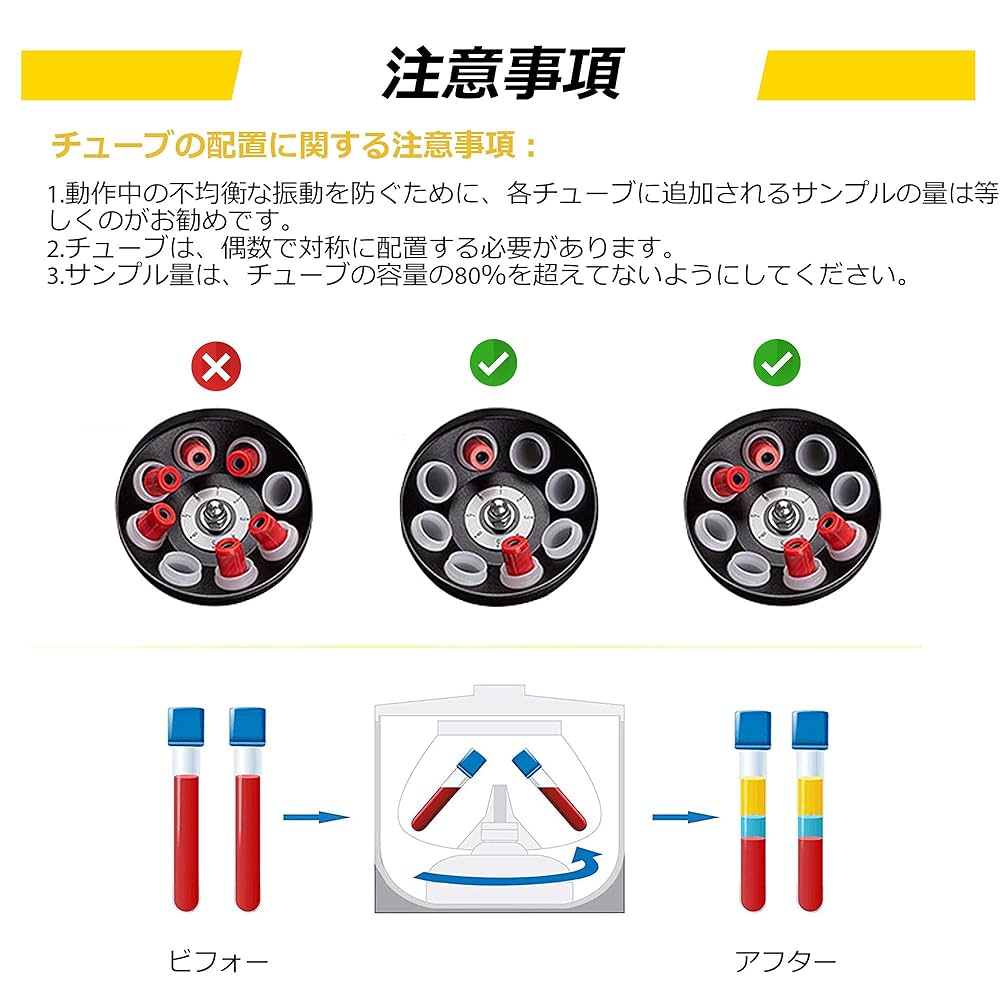 注意事項

チューブの配置に関する注意事項：

1.動作中の不均衡な振動を防ぐために、各チューブに追加されるサンプルの量は等しくのがお勧めです。
2.チューブは、偶数で対称に配置する必要があります。
3.サンプル量は、チューブの容量の80%を超えてないようにしてください。

ビフォー

アフター