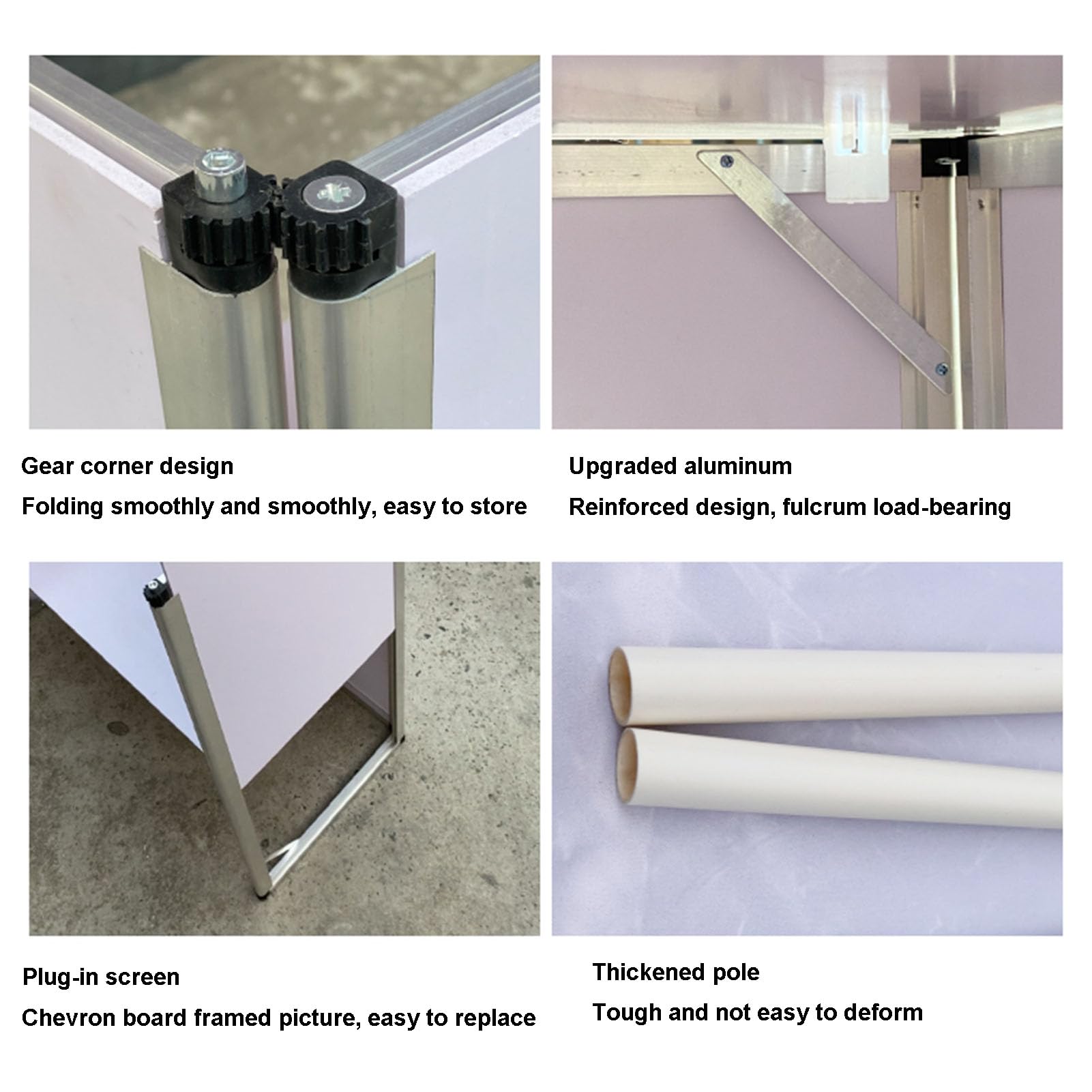 Gear corner design
Folding smoothly and smoothly, easy to store

Upgraded aluminum
Reinforced design, fulcrum load-bearing

Plug-in screen
Chevron board framed picture, easy to replace

Thickened pole
Tough and not easy to deform