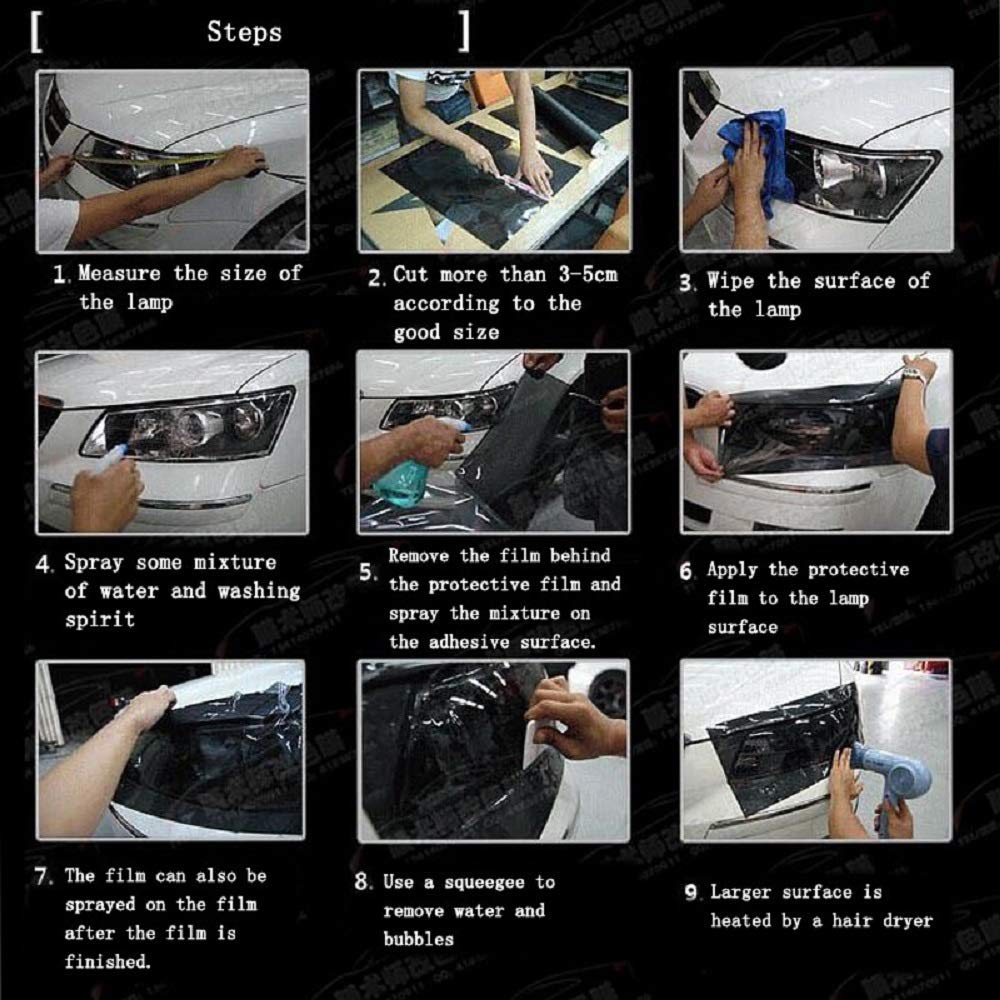 [ Steps ]

1. Measure the size of the lamp

2. Cut more than 3-5cm according to the good size

3. Wipe the surface of the lamp

4. Spray some mixture of water and washing spirit

5. Remove the film behind the protective film and spray the mixture on the adhesive surface.

6. Apply the protective film to the lamp surface

7. The film can also be sprayed on the film after the film is finished.

8. Use a squeegee to remove water and bubbles

9. Larger surface is heated by a hair dryer