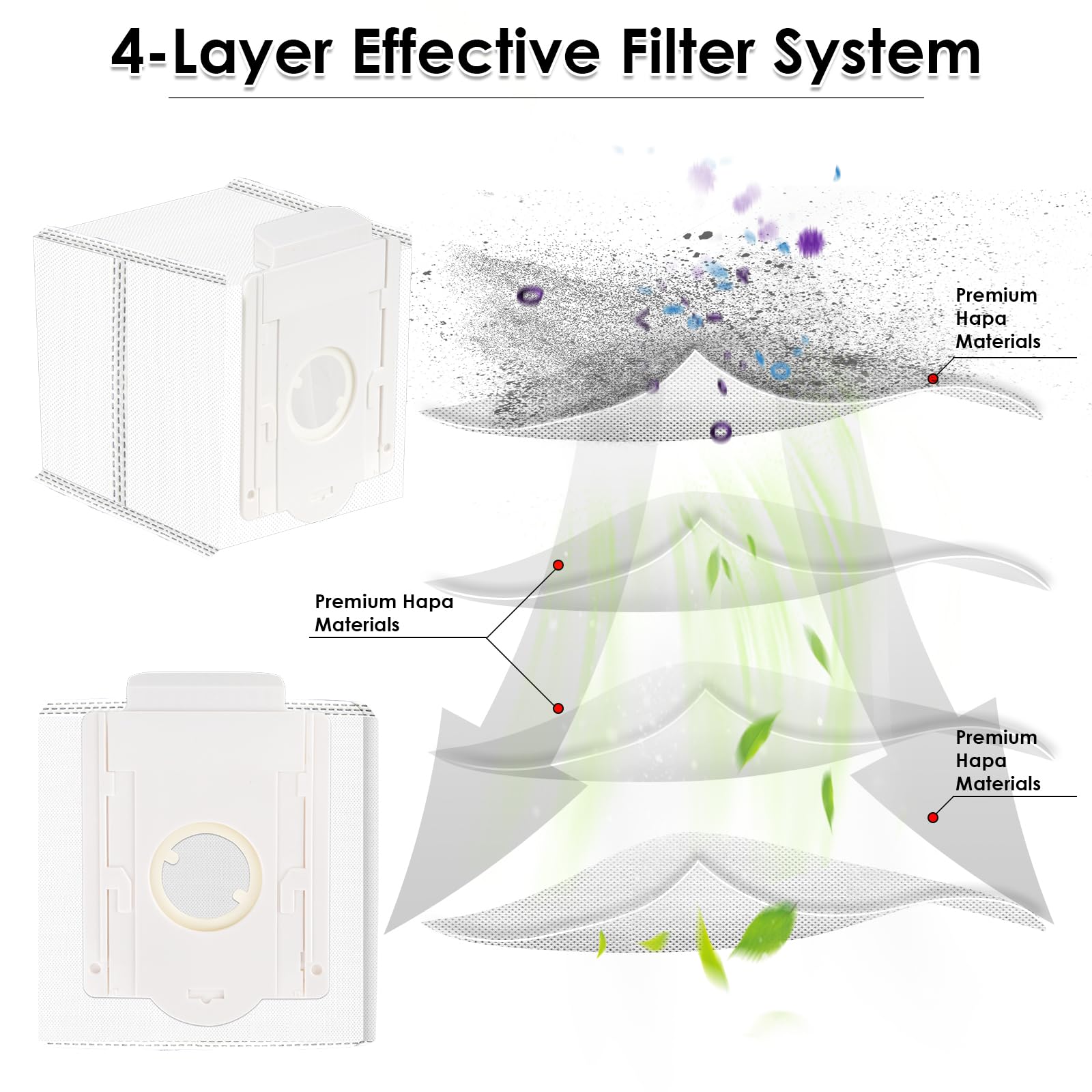 4-Layer Effective Filter System

Premium Hapa Materials

Premium Hapa Materials

Premium Hapa Materials