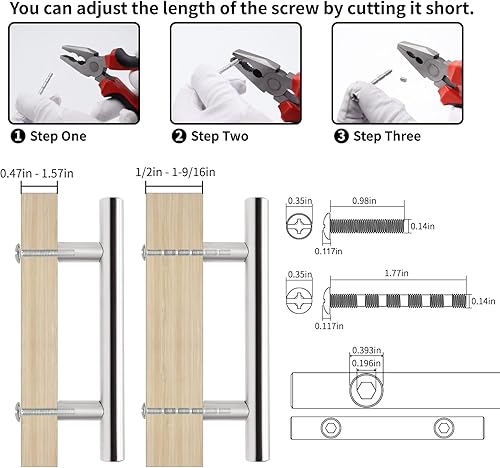 You can adjust the length of the screw by cutting it short.

❶ Step One

❷ Step Two

❸ Step Three

0.47in - 1.57in

1/2in - 1-9/16in

0.35in
0.98in
0.14in
0.117in

0.35in
1.77in
0.14in
0.117in

0.393in
0.196in