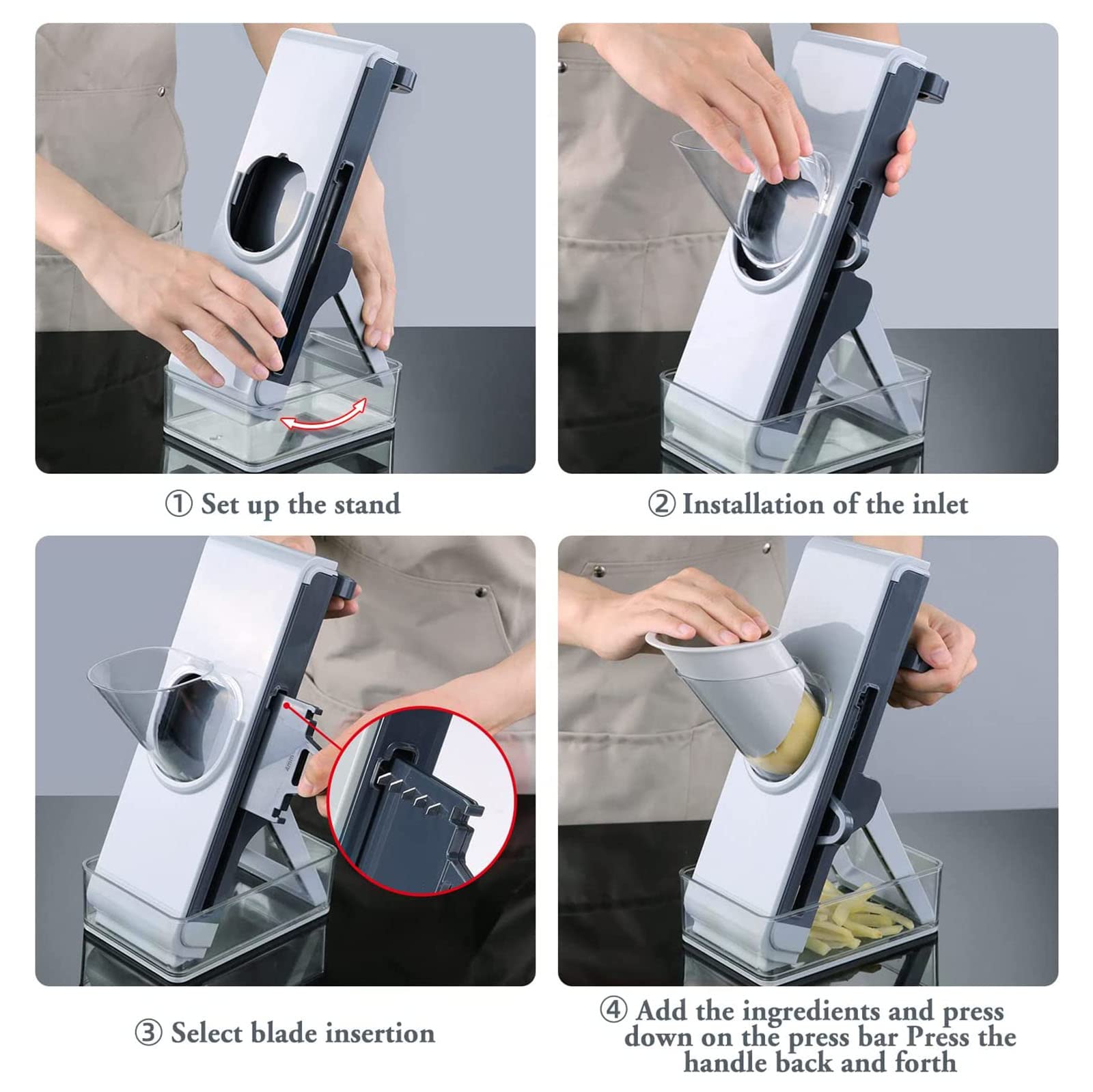 ① Set up the stand

② Installation of the inlet

4mm

③ Select blade insertion

④ Add the ingredients and press down on the press bar Press the handle back and forth