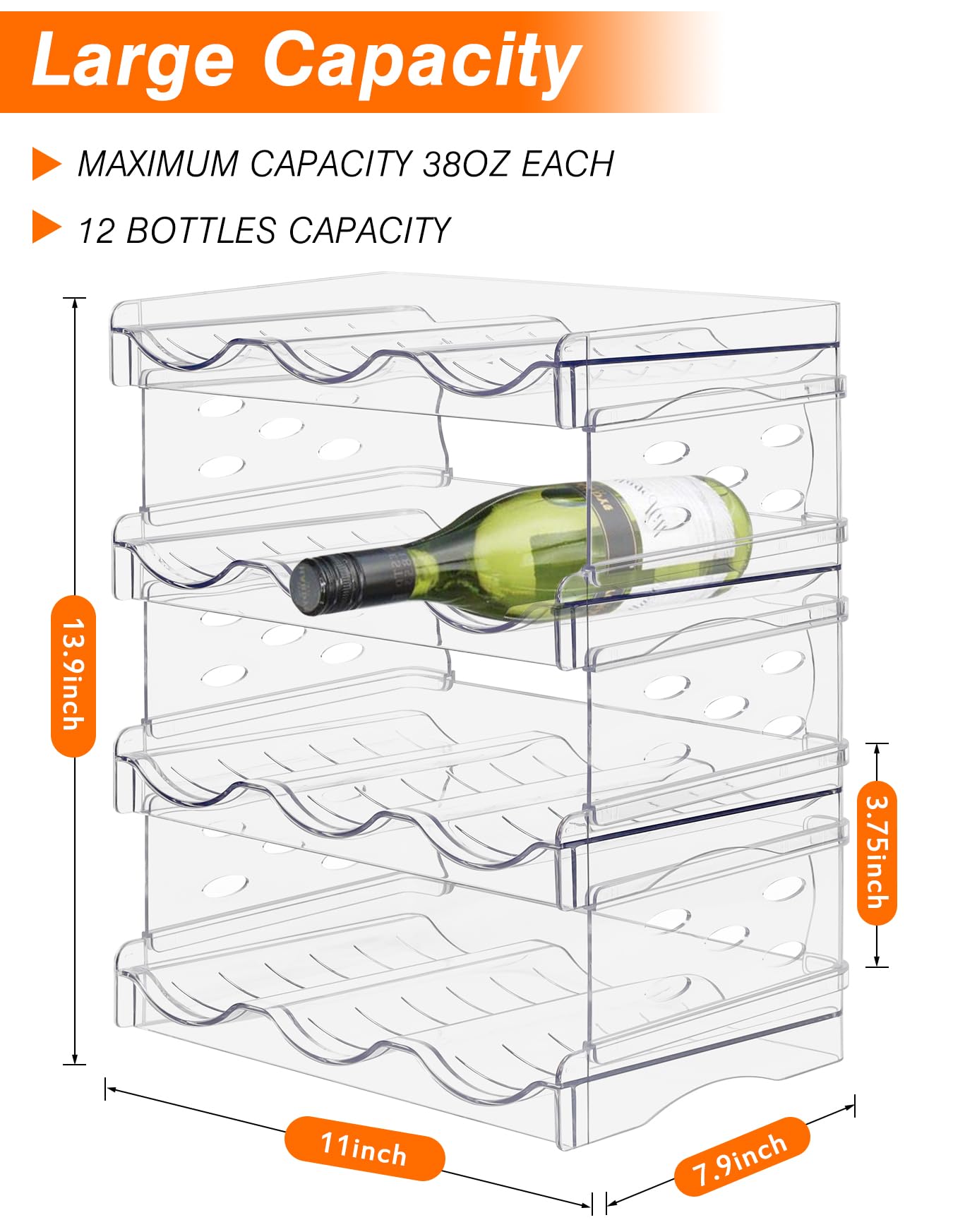 Large Capacity

MAXIMUM CAPACITY 38OZ EACH

12 BOTTLES CAPACITY

13.9inch

3.75inch

11inch

7.9inch