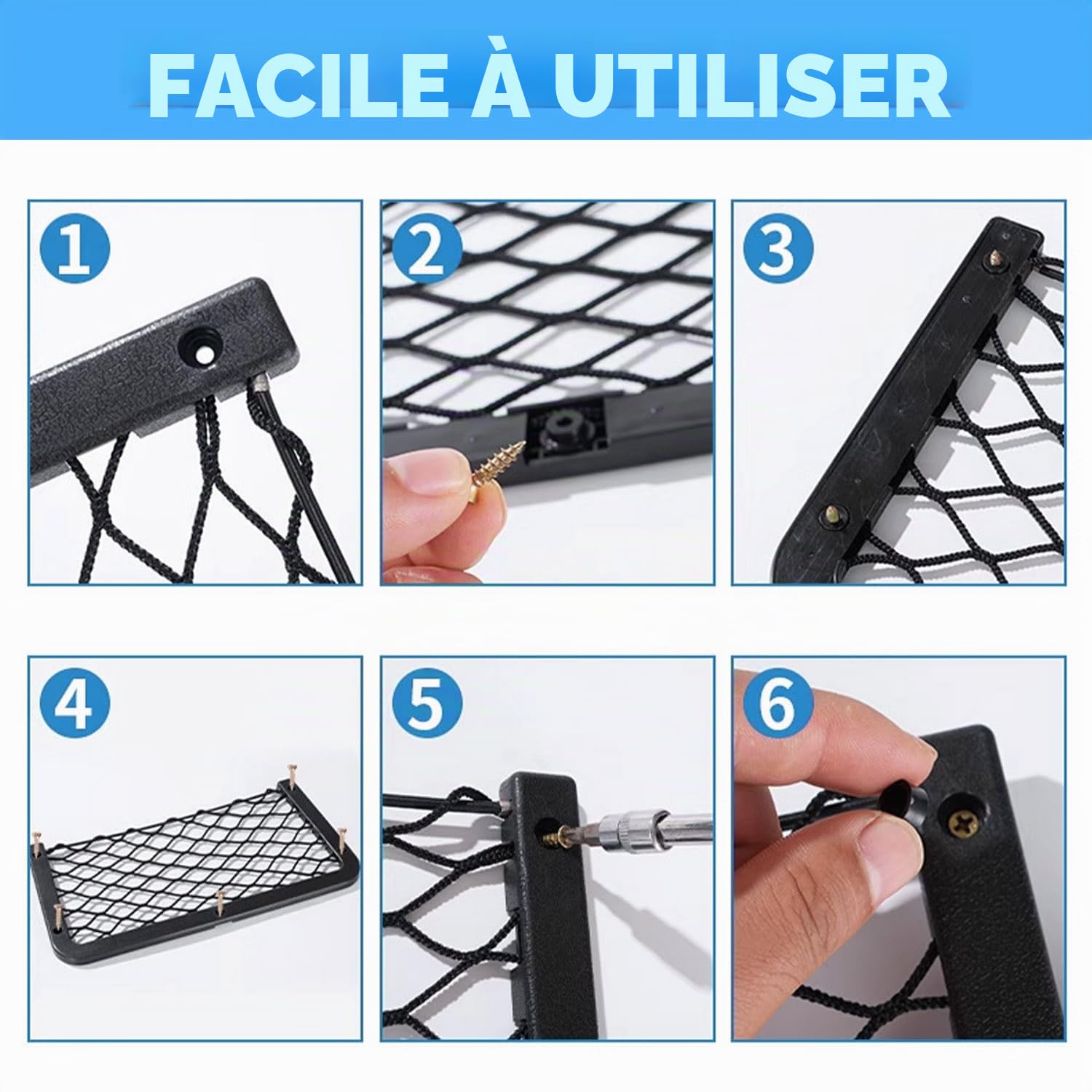 FACILE À UTILISER

1

2

3

4

5

6