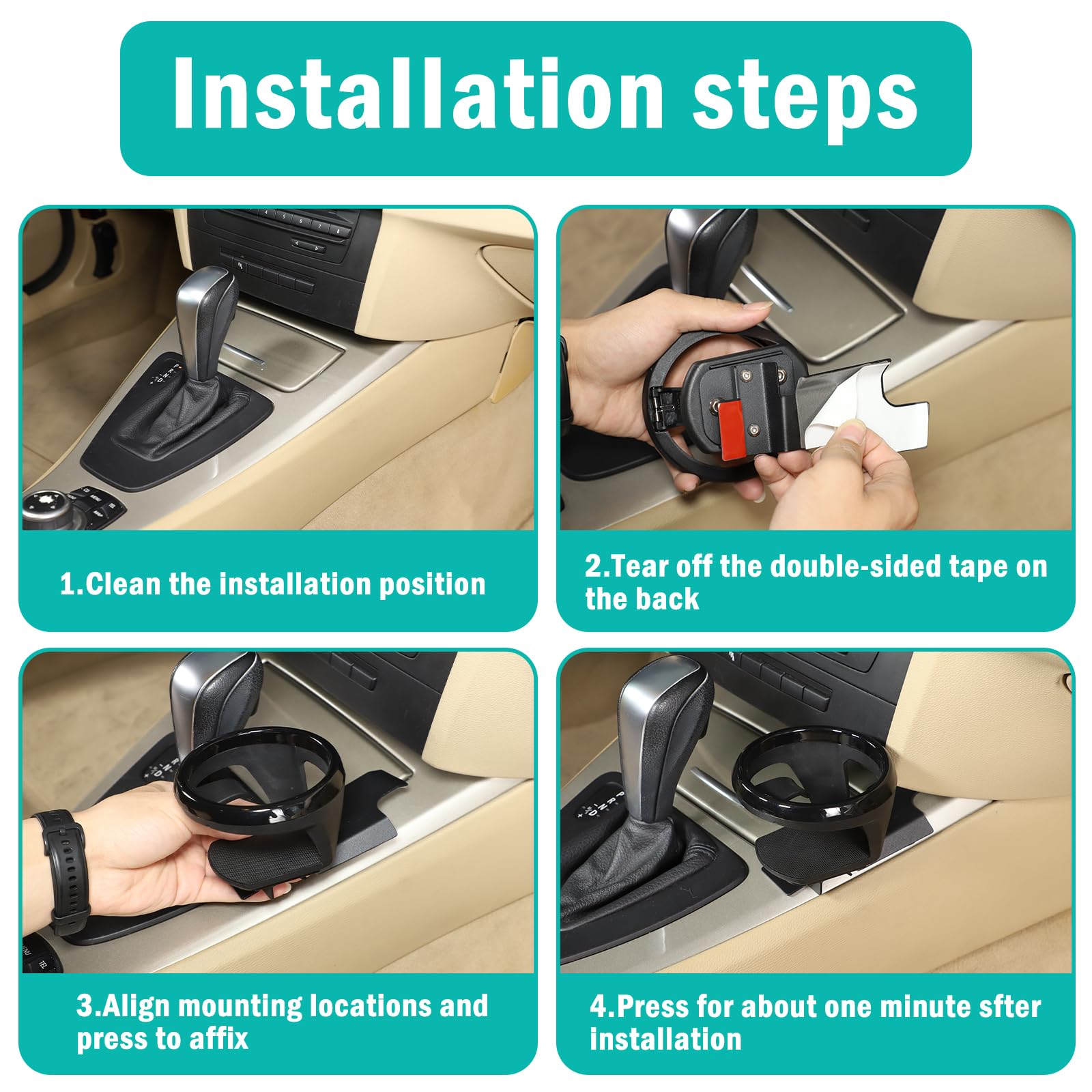 Installation steps

1.Clean the installation position

2.Tear off the double-sided tape on the back

3.Align mounting locations and press to affix

4.Press for about one minute sfter installation