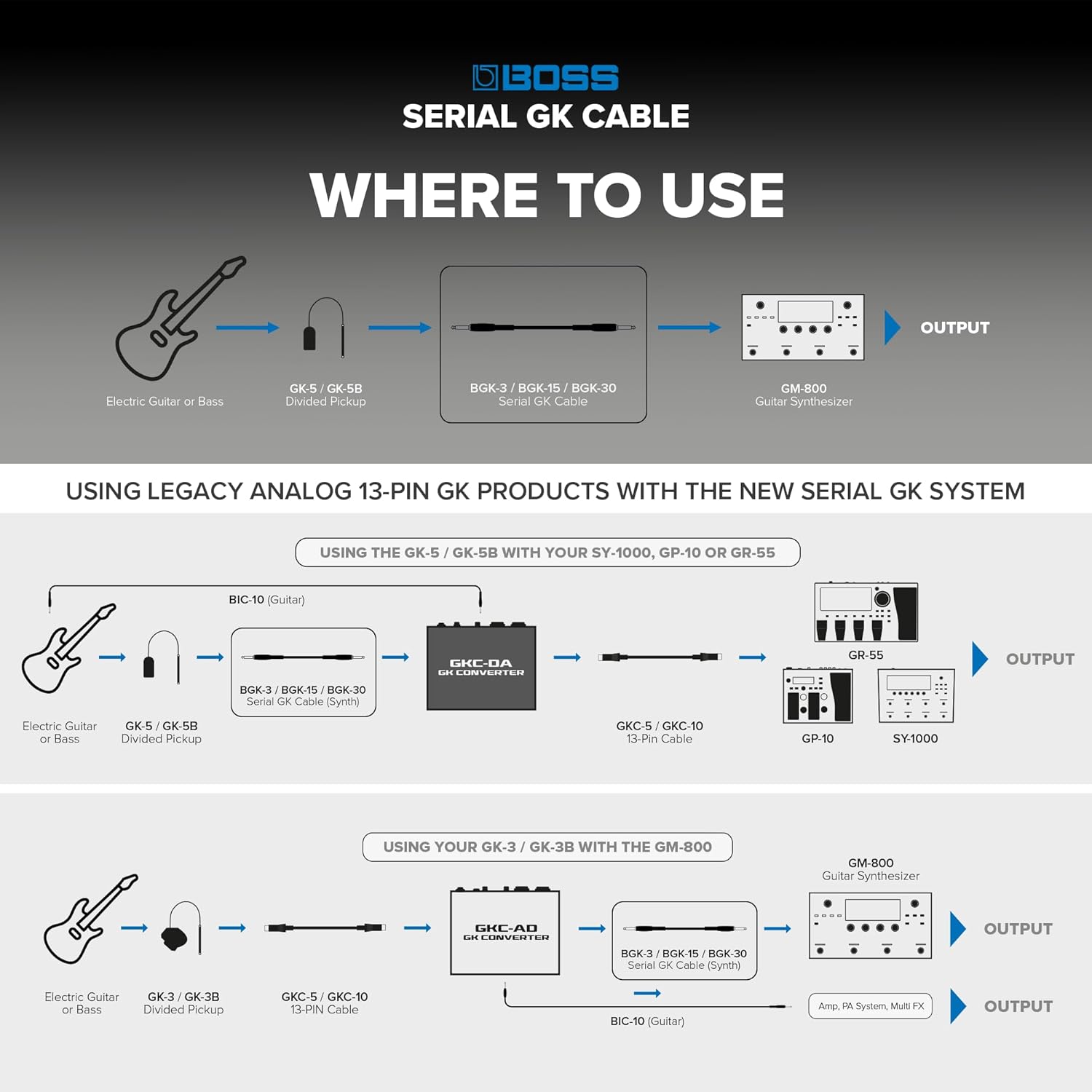 BOSS
SERIAL GK CABLE

WHERE TO USE

Electric Guitar or Bass

GK-5 / GK-5B
Divided Pickup

BGK-3 / BGK-15 / BGK-30
Serial GK Cable

GM-800
Guitar Synthesizer

OUTPUT

USING LEGACY ANALOG 13-PIN GK PRODUCTS WITH THE NEW SERIAL GK SYSTEM

USING THE GK-5 / GK-5B WITH YOUR SY-1000, GP-10 OR GR-55

BIC-10 (Guitar)

Electric Guitar or Bass

GK-5 / GK-5B
Divided Pickup

BGK-3 / BGK-15 / BGK-30
Serial GK Cable (Synth)

GKC-DA
GK CONVERTER

GKC-5 / GKC-10
13-Pin Cable

GR-55

GP-10

SY-1000

OUTPUT

USING YOUR GK-3 / GK-3B WITH THE GM-800

Electric Guitar or Bass

GK-3 / GK-3B
Divided Pickup

GKC-5 / GKC-10
13-PIN Cable

GKC-AD
GK CONVERTER

BGK-3 / BGK-15 / BGK-30
Serial GK Cable (Synth)

BIC-10 (Guitar)

GM-800
Guitar Synthesizer

OUTPUT

Amp, PA System, Multi FX

OUTPUT