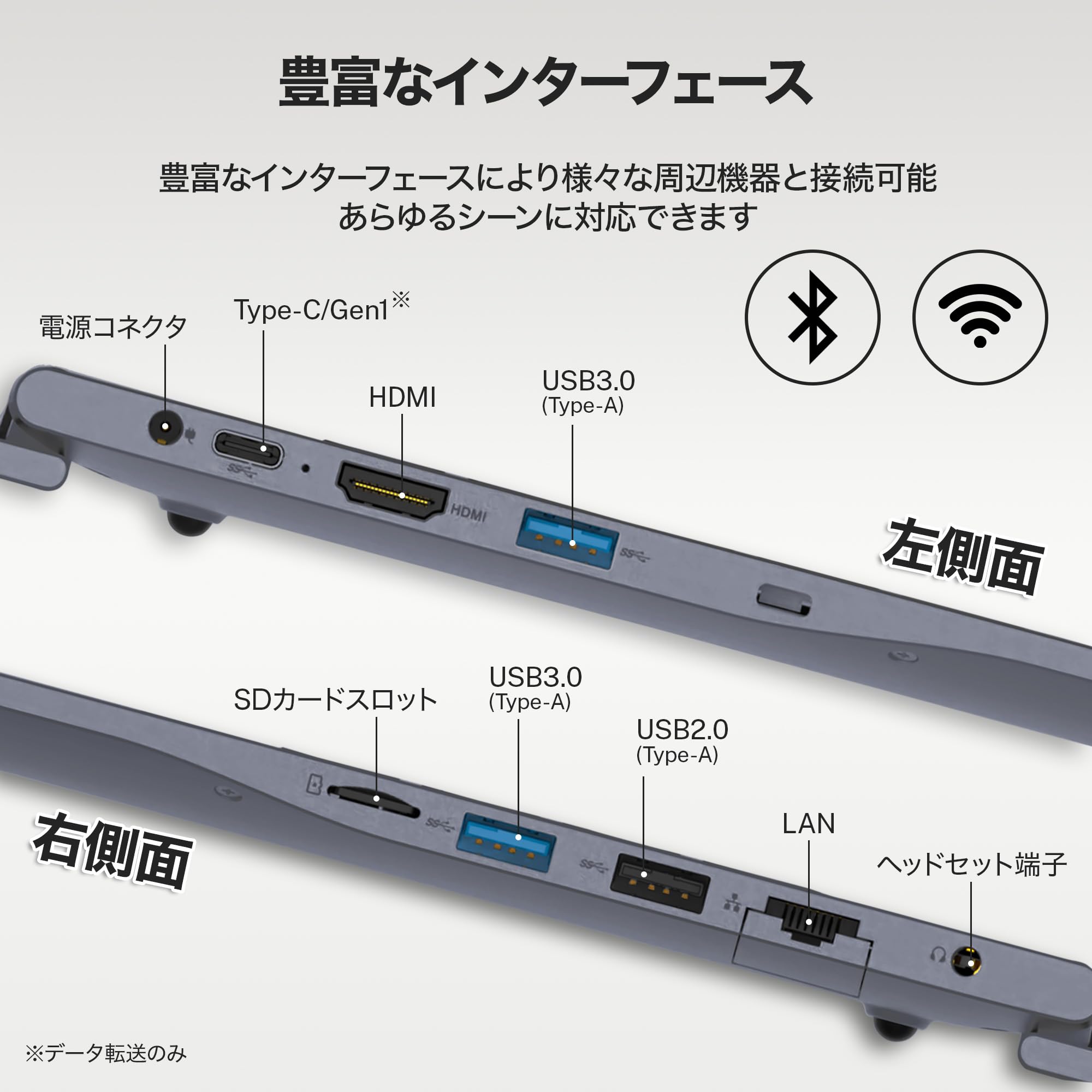 豊富なインターフェース

豊富なインターフェースにより様々な周辺機器と接続可能
あらゆるシーンに対応できます

電源コネクタ

Type-C/Gen1※

HDMI

USB3.0
(Type-A)

HDMI

左側面

SDカードスロット

USB3.0
(Type-A)

USB2.0
(Type-A)

LAN

ヘッドセット端子

右側面

※データ転送のみ