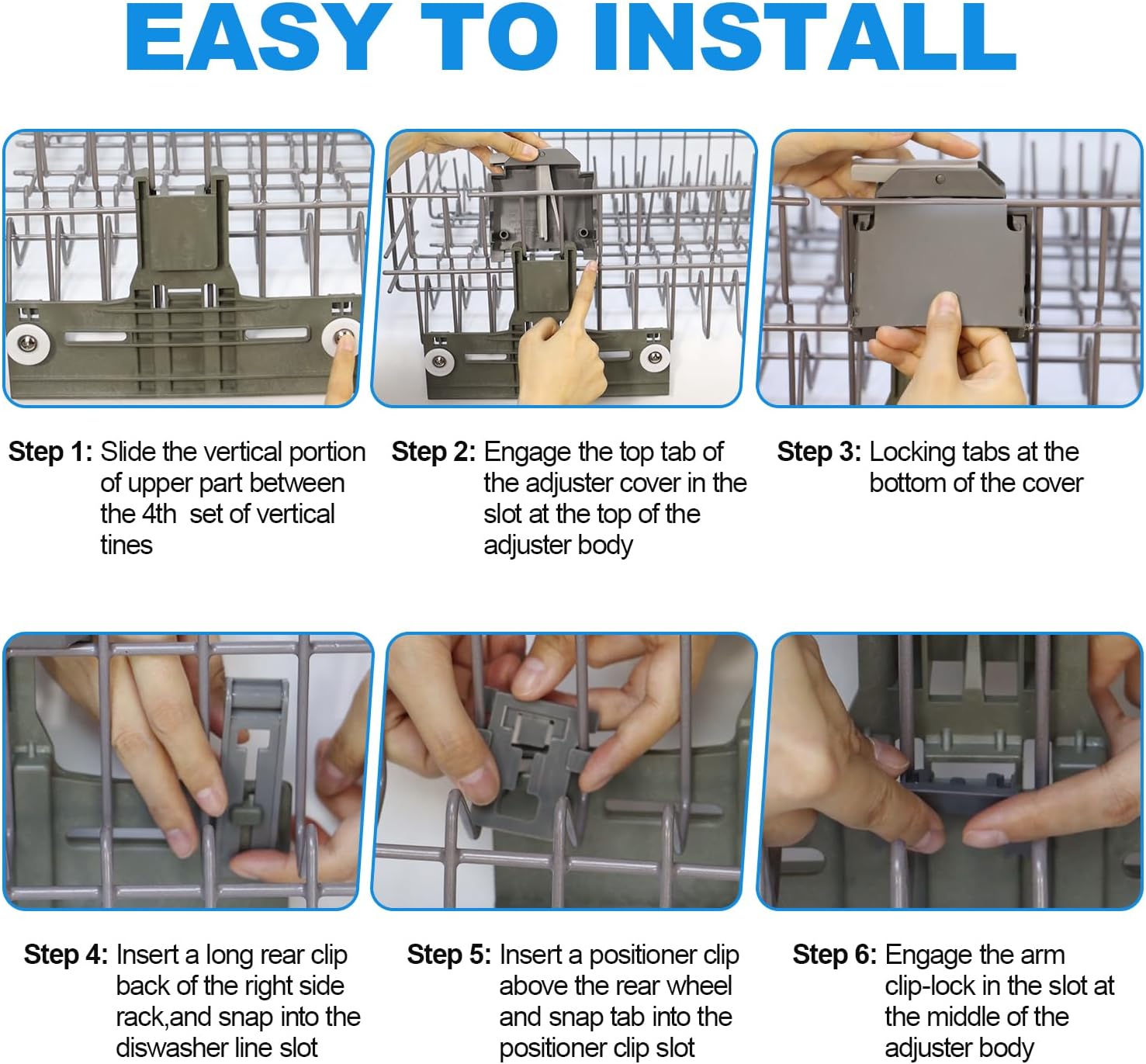 EASY TO INSTALL

Step 1: Slide the vertical portion of upper part between the 4th set of vertical tines

Step 2: Engage the top tab of the adjuster cover in the slot at the top of the adjuster body

Step 3: Locking tabs at the bottom of the cover

Step 4: Insert a long rear clip back of the right side rack,and snap into the diswasher line slot

Step 5: Insert a positioner clip above the rear wheel and snap tab into the positioner clip slot

Step 6: Engage the arm clip-lock in the slot at the middle of the adjuster body