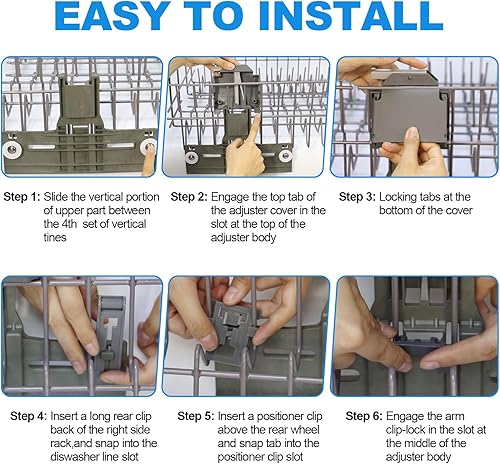 EASY TO INSTALL

Step 1: Slide the vertical portion of upper part between the 4th set of vertical tines

Step 2: Engage the top tab of the adjuster cover in the slot at the top of the adjuster body

Step 3: Locking tabs at the bottom of the cover

Step 4: Insert a long rear clip back of the right side rack,and snap into the diswasher line slot

Step 5: Insert a positioner clip above the rear wheel and snap tab into the positioner clip slot

Step 6: Engage the arm clip-lock in the slot at the middle of the adjuster body