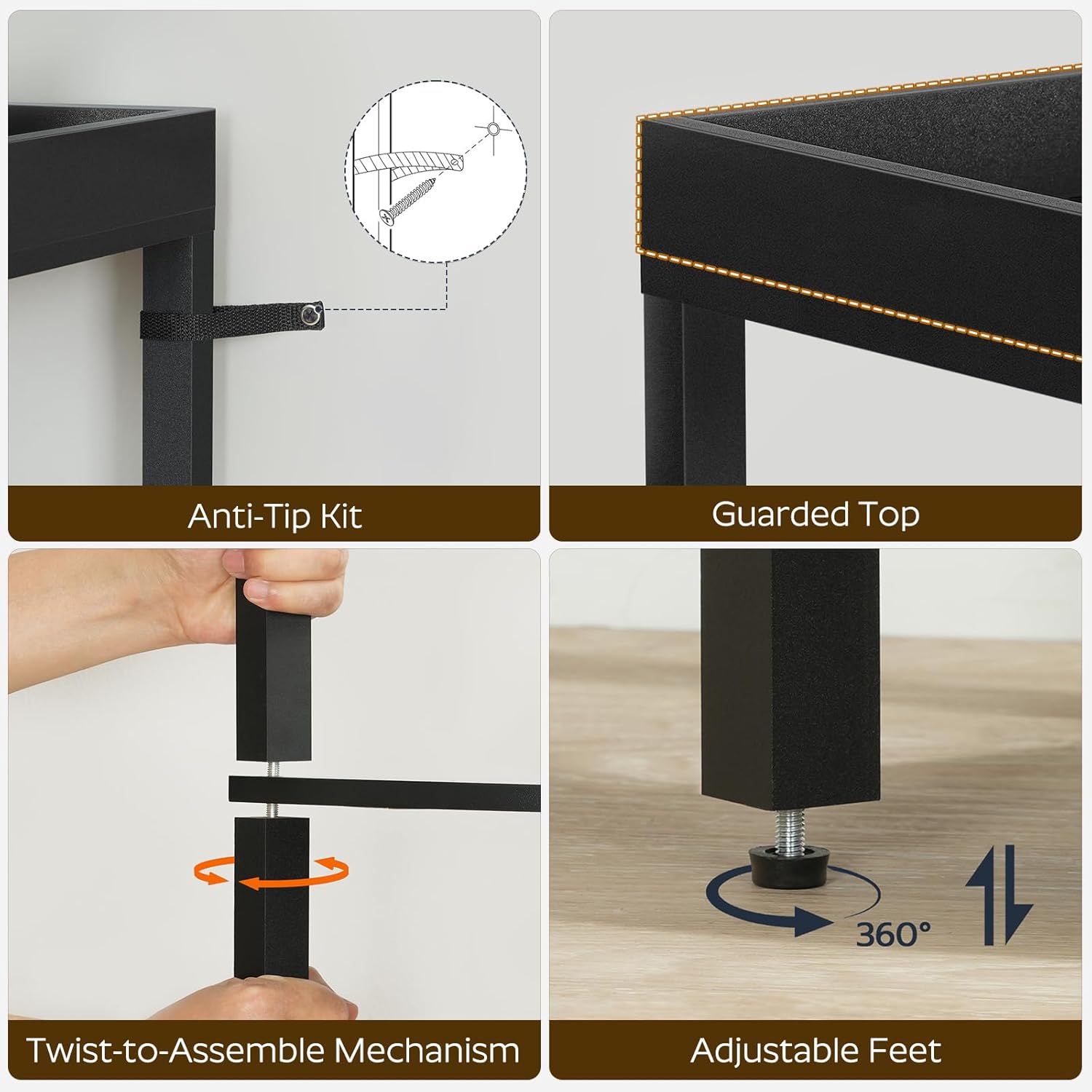 Anti-Tip Kit

Guarded Top

Twist-to-Assemble Mechanism

360°

Adjustable Feet