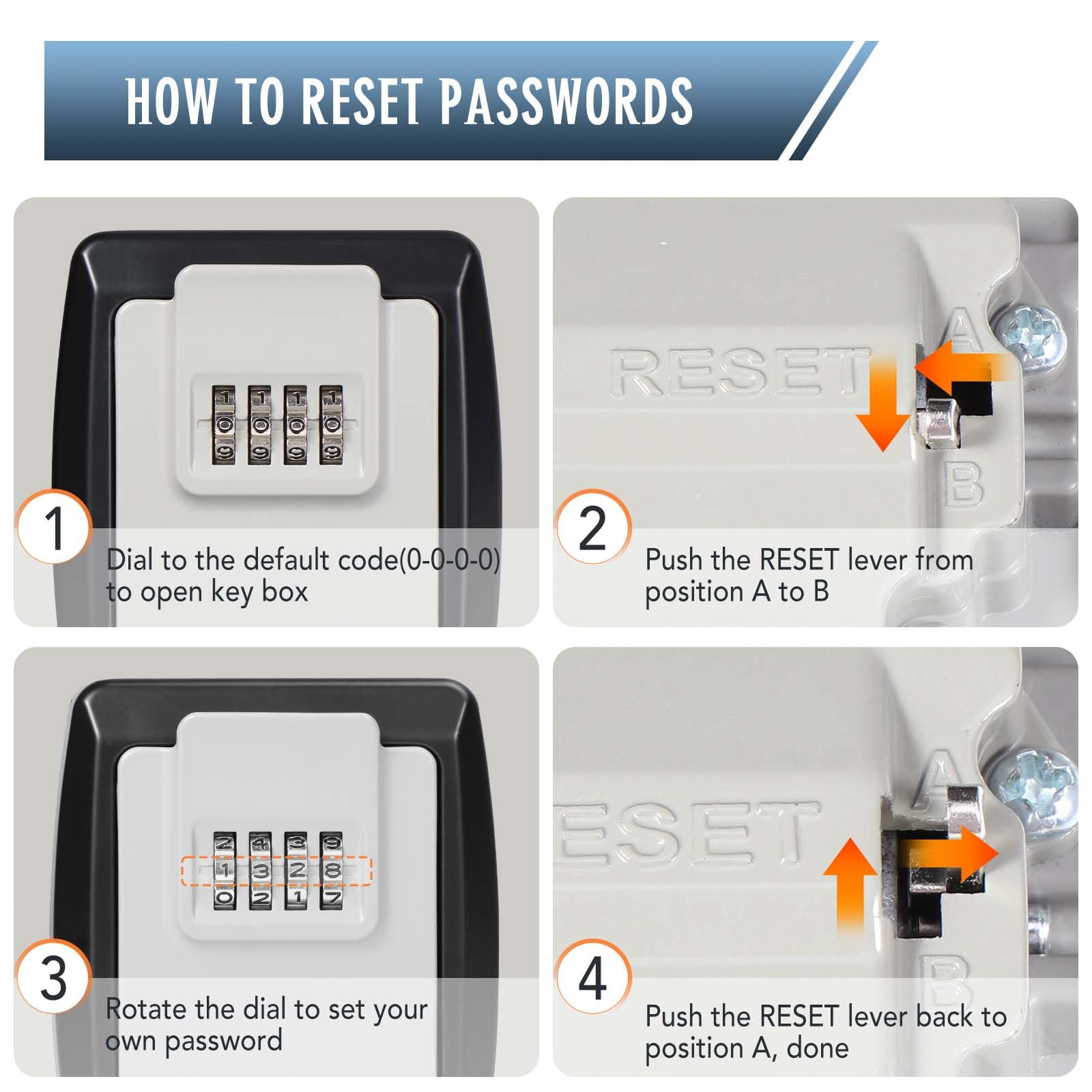 HOW TO RESET PASSWORDS

1 1 1 1
0 0 0 0
9 9 9 9

1
Dial to the default code(0-0-0-0) to open key box

RESET
A
B

2
Push the RESET lever from position A to B

2 4 3 9
1 3 2 8
0 2 1 7

3
Rotate the dial to set your own password

ESET
A
B

4
Push the RESET lever back to position A, done