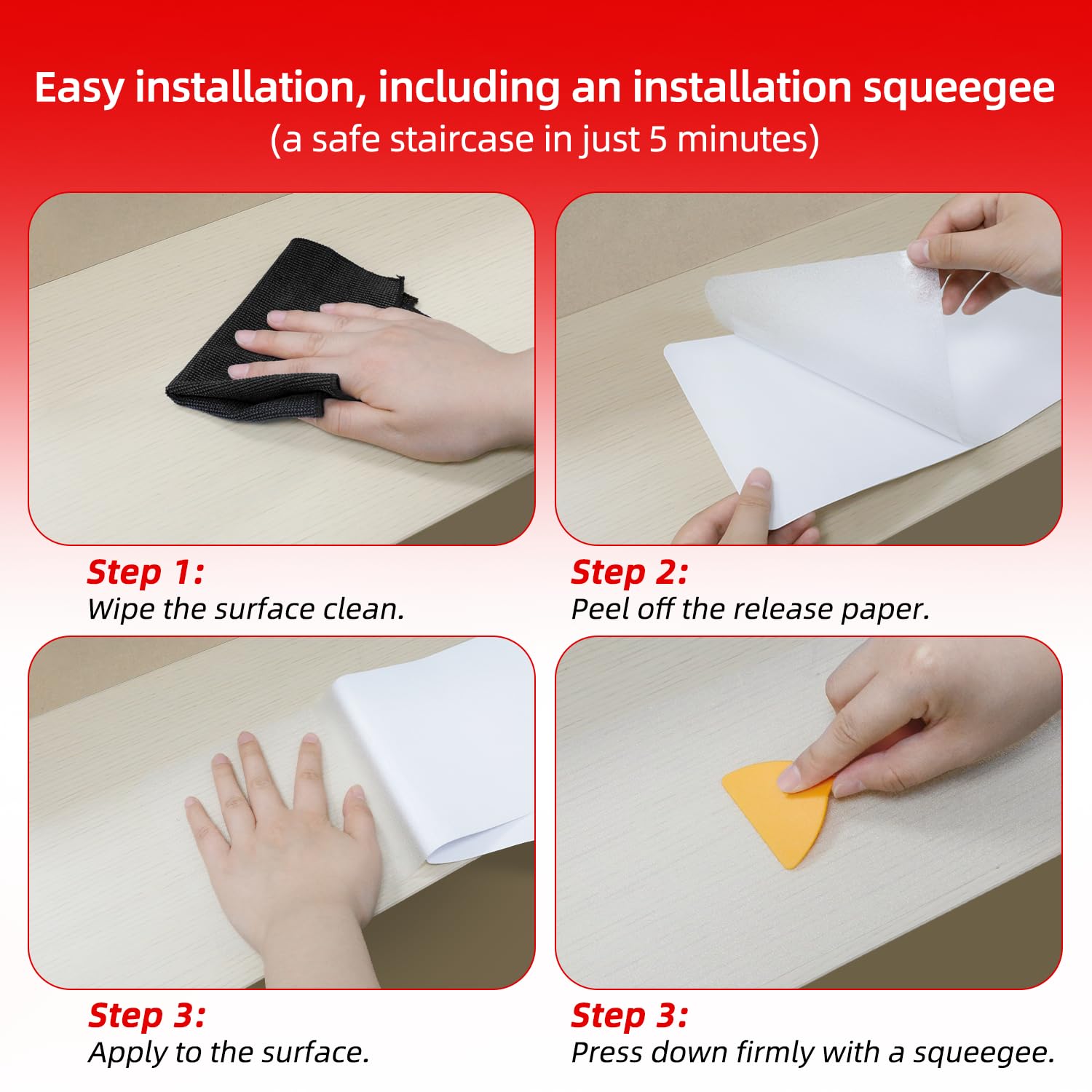 Easy installation, including an installation squeegee
(a safe staircase in just 5 minutes)

Step 1:
Wipe the surface clean.

Step 2:
Peel off the release paper.

Step 3:
Apply to the surface.

Step 3:
Press down firmly with a squeegee.