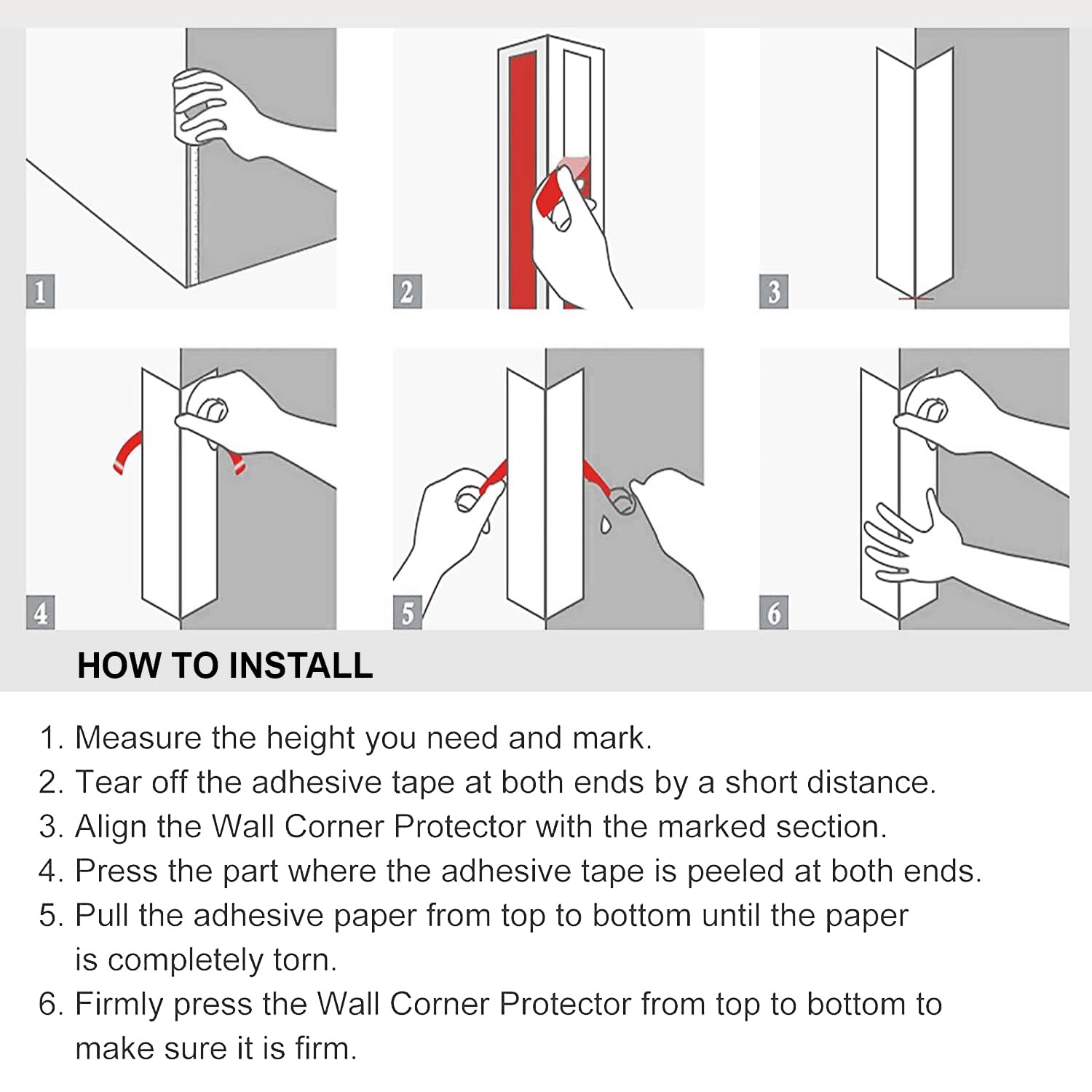 1

2

3

4

5

6

HOW TO INSTALL

1. Measure the height you need and mark.
2. Tear off the adhesive tape at both ends by a short distance.
3. Align the Wall Corner Protector with the marked section.
4. Press the part where the adhesive tape is peeled at both ends.
5. Pull the adhesive paper from top to bottom until the paper is completely torn.
6. Firmly press the Wall Corner Protector from top to bottom to make sure it is firm.