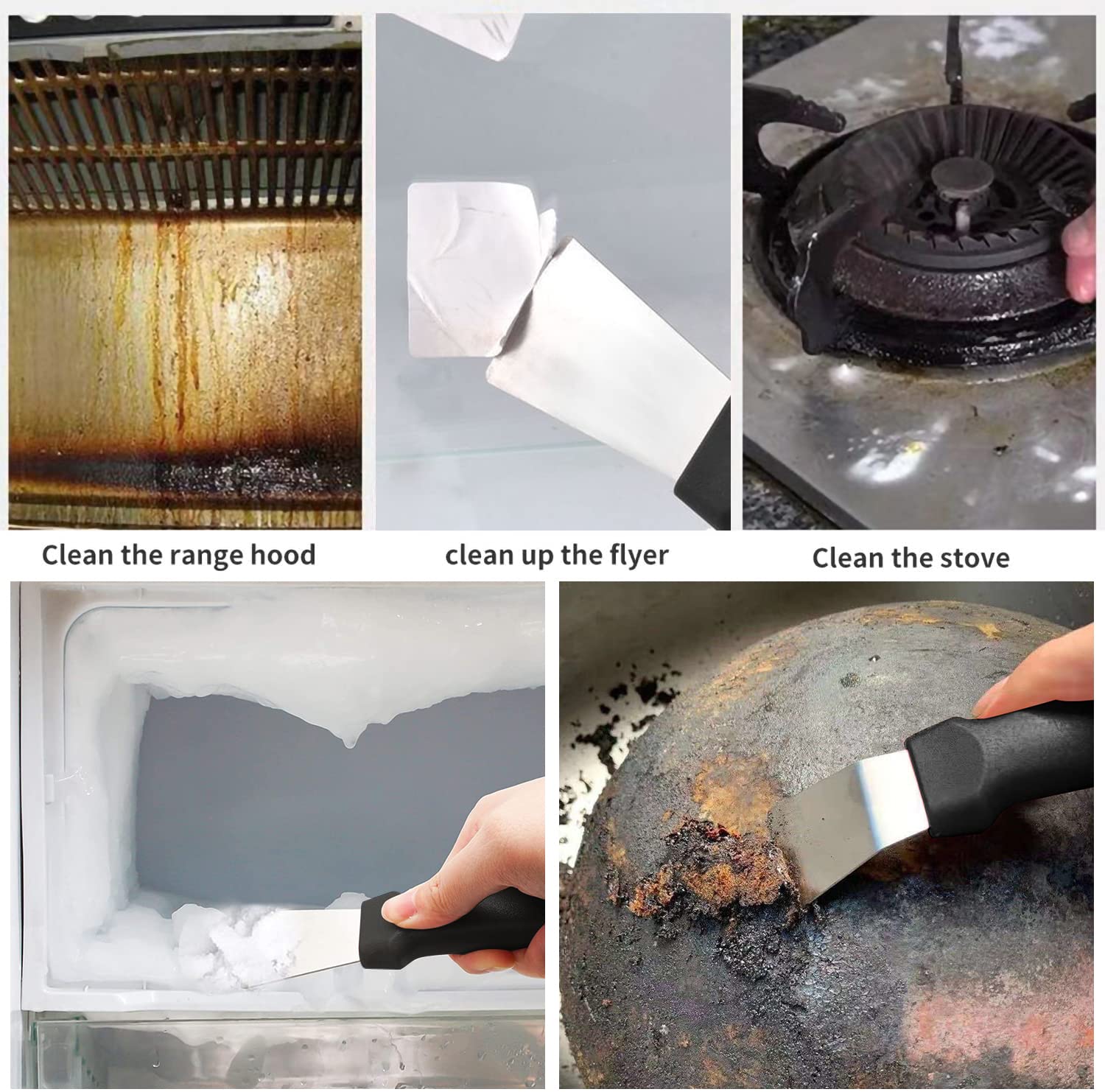 Clean the range hood

clean up the flyer

Clean the stove