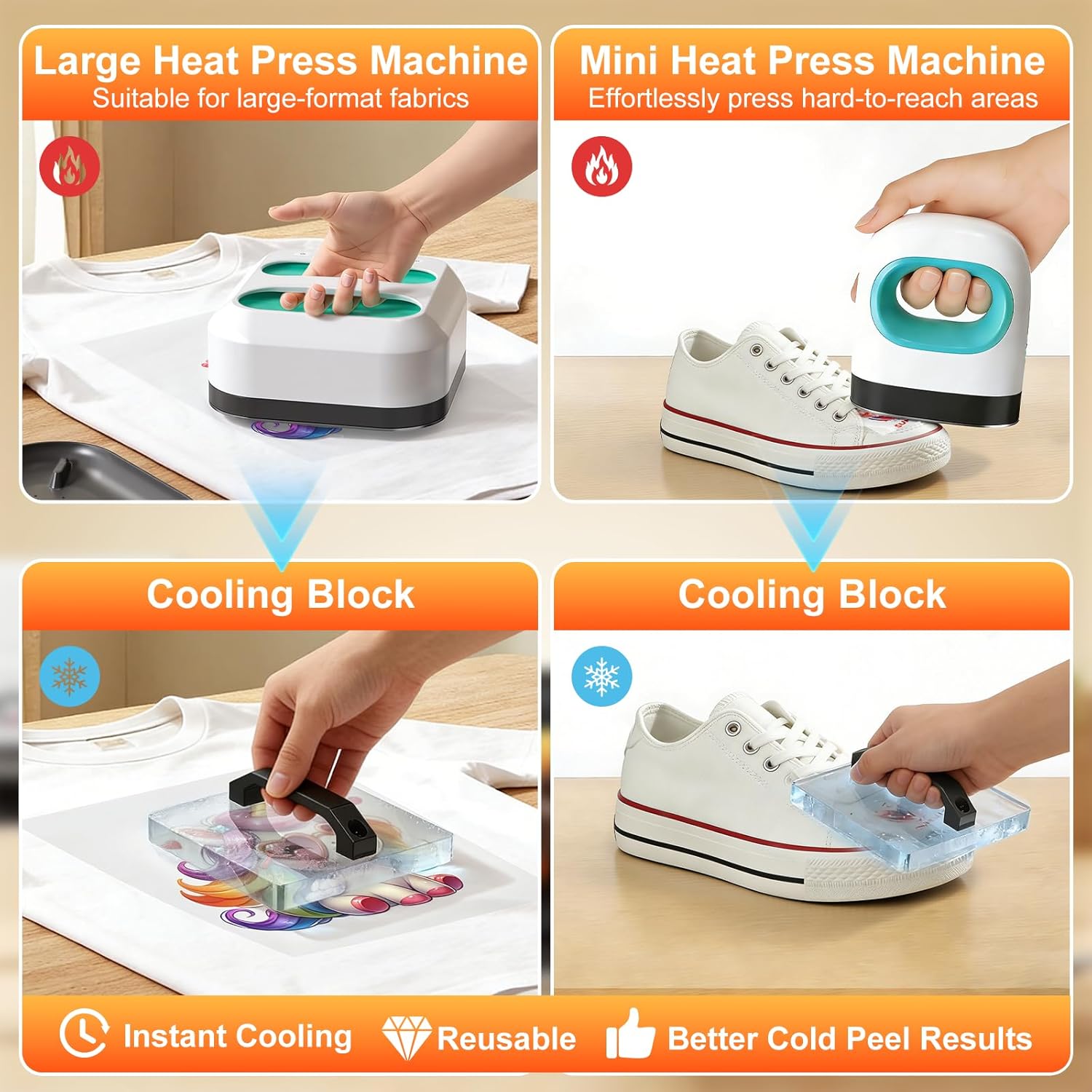 Large Heat Press Machine
Suitable for large-format fabrics

Mini Heat Press Machine
Effortlessly press hard-to-reach areas

Cooling Block

Cooling Block

Instant Cooling Reusable Better Cold Peel Results