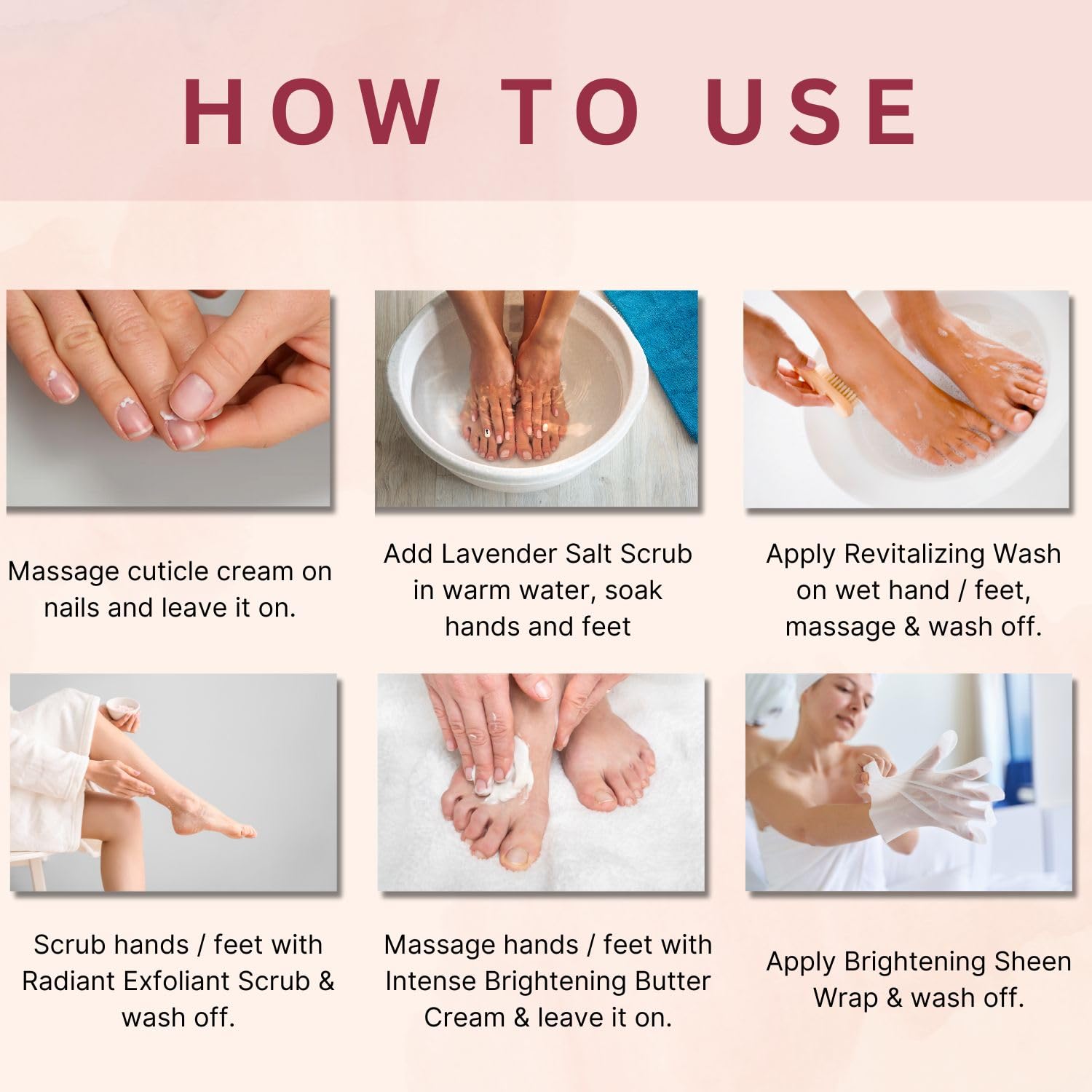 HOW TO USE

Massage cuticle cream on nails and leave it on.

Add Lavender Salt Scrub in warm water, soak hands and feet

Apply Revitalizing Wash on wet hand / feet, massage & wash off.

Scrub hands / feet with Radiant Exfoliant Scrub & wash off.

Massage hands / feet with Intense Brightening Butter Cream & leave it on.

Apply Brightening Sheen Wrap & wash off.