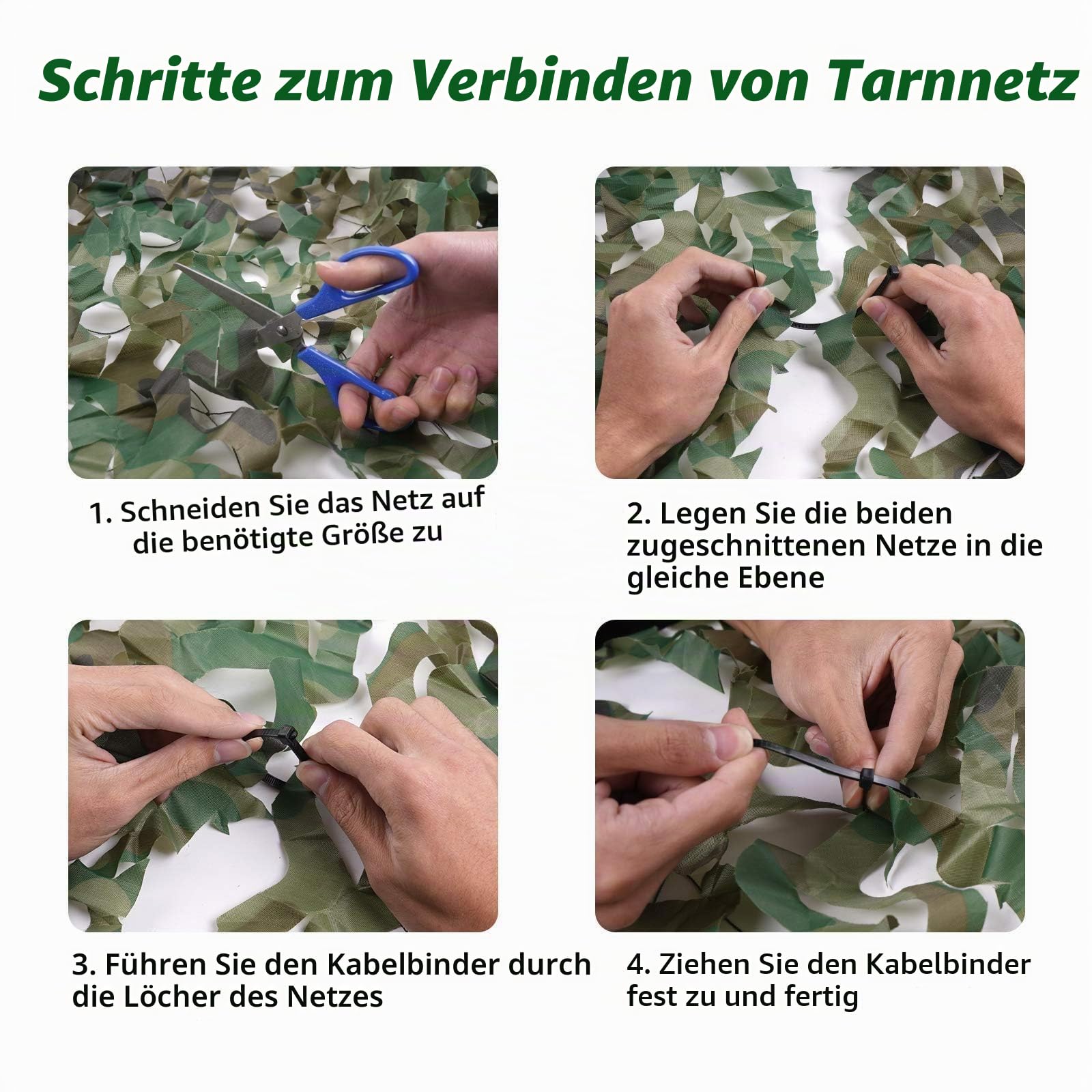 Schritte zum Verbinden von Tarnnetz

1. Schneiden Sie das Netz auf die benötigte Größe zu

2. Legen Sie die beiden zugeschnittenen Netze in die gleiche Ebene

3. Führen Sie den Kabelbinder durch die Löcher des Netzes

4. Ziehen Sie den Kabelbinder fest zu und fertig