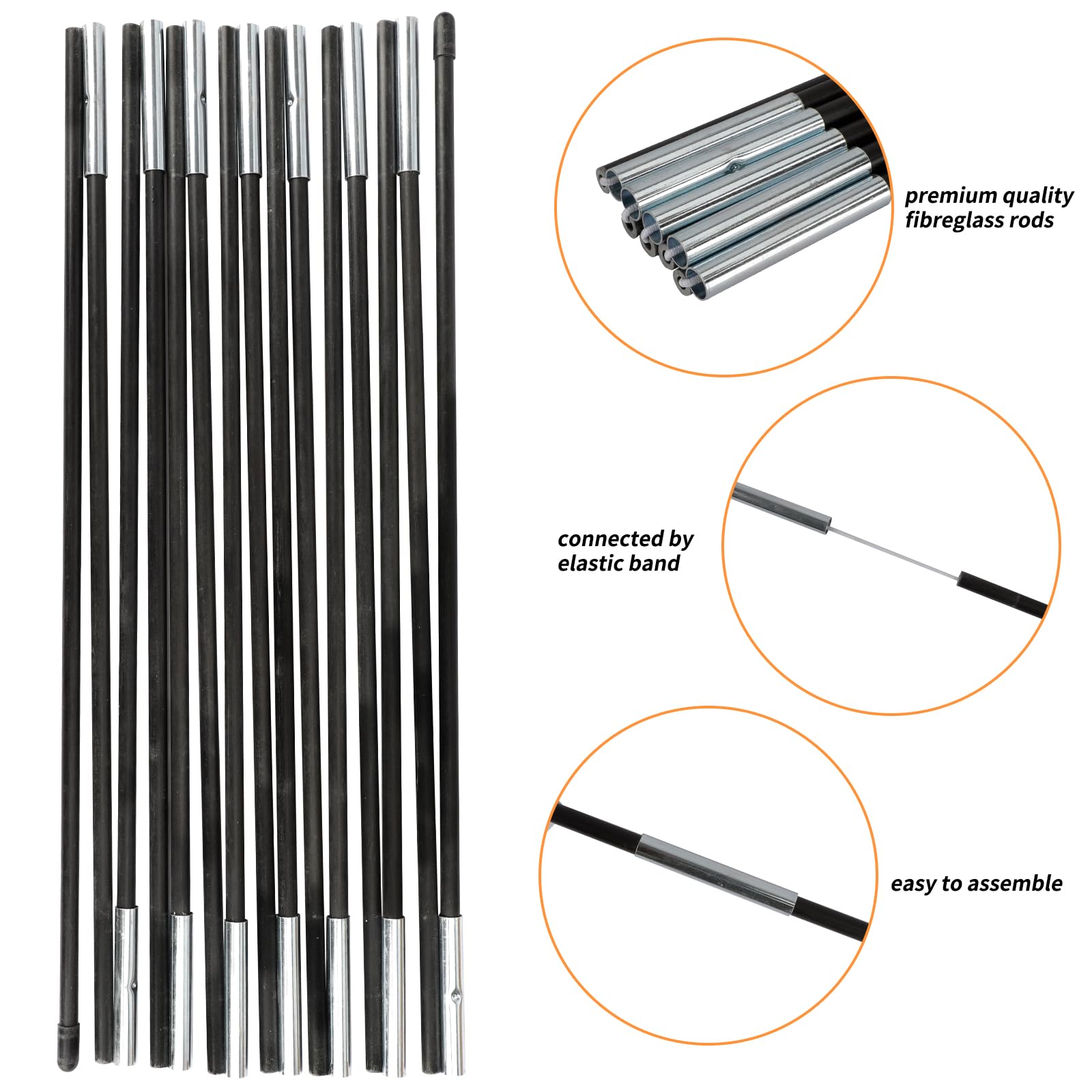 premium quality fibreglass rods

connected by elastic band

easy to assemble