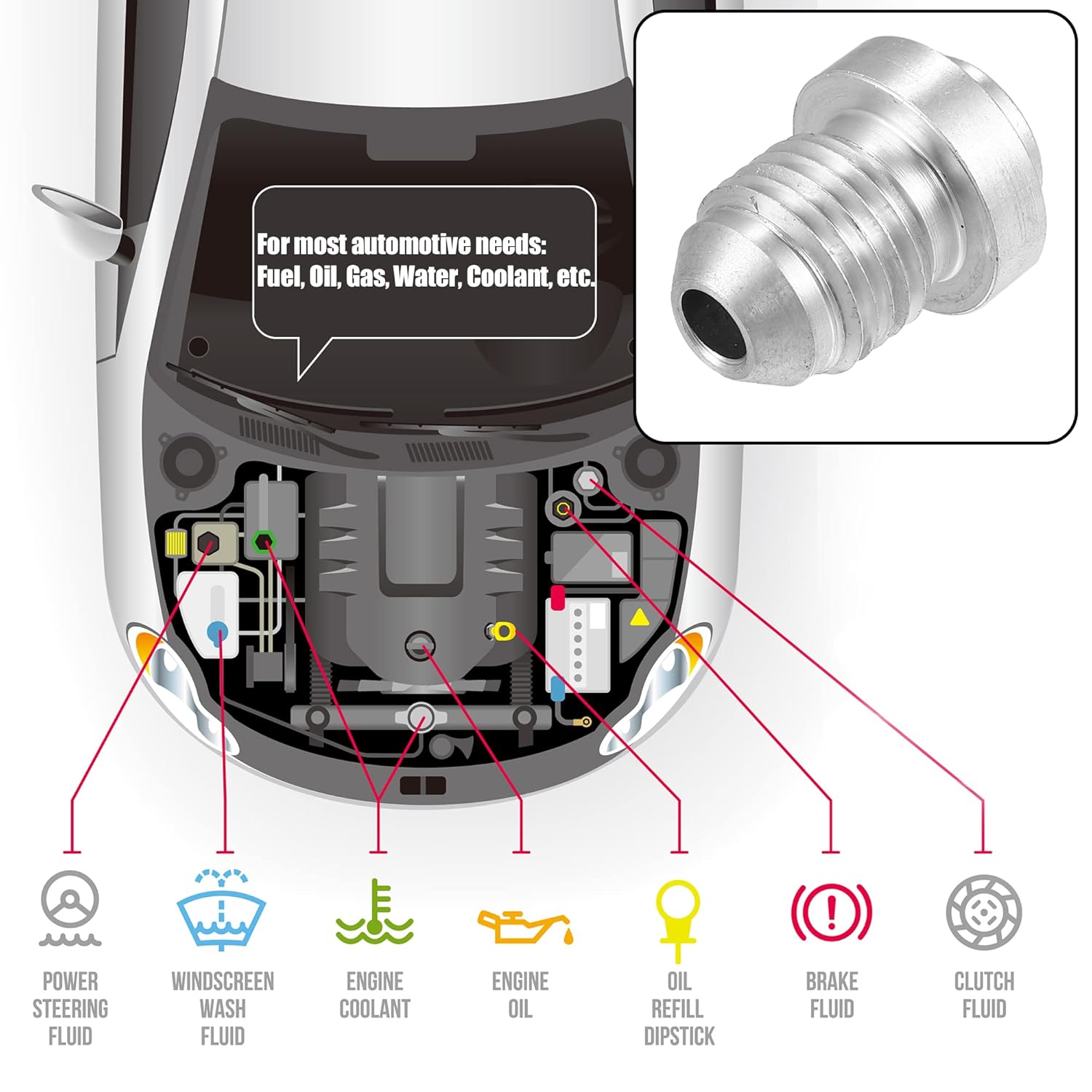 For most automotive needs:
Fuel, Oil, Gas, Water, Coolant, etc.

POWER STEERING FLUID

WINDSCREEN WASH FLUID

ENGINE COOLANT

ENGINE OIL

OIL REFILL DIPSTICK

BRAKE FLUID

CLUTCH FLUID