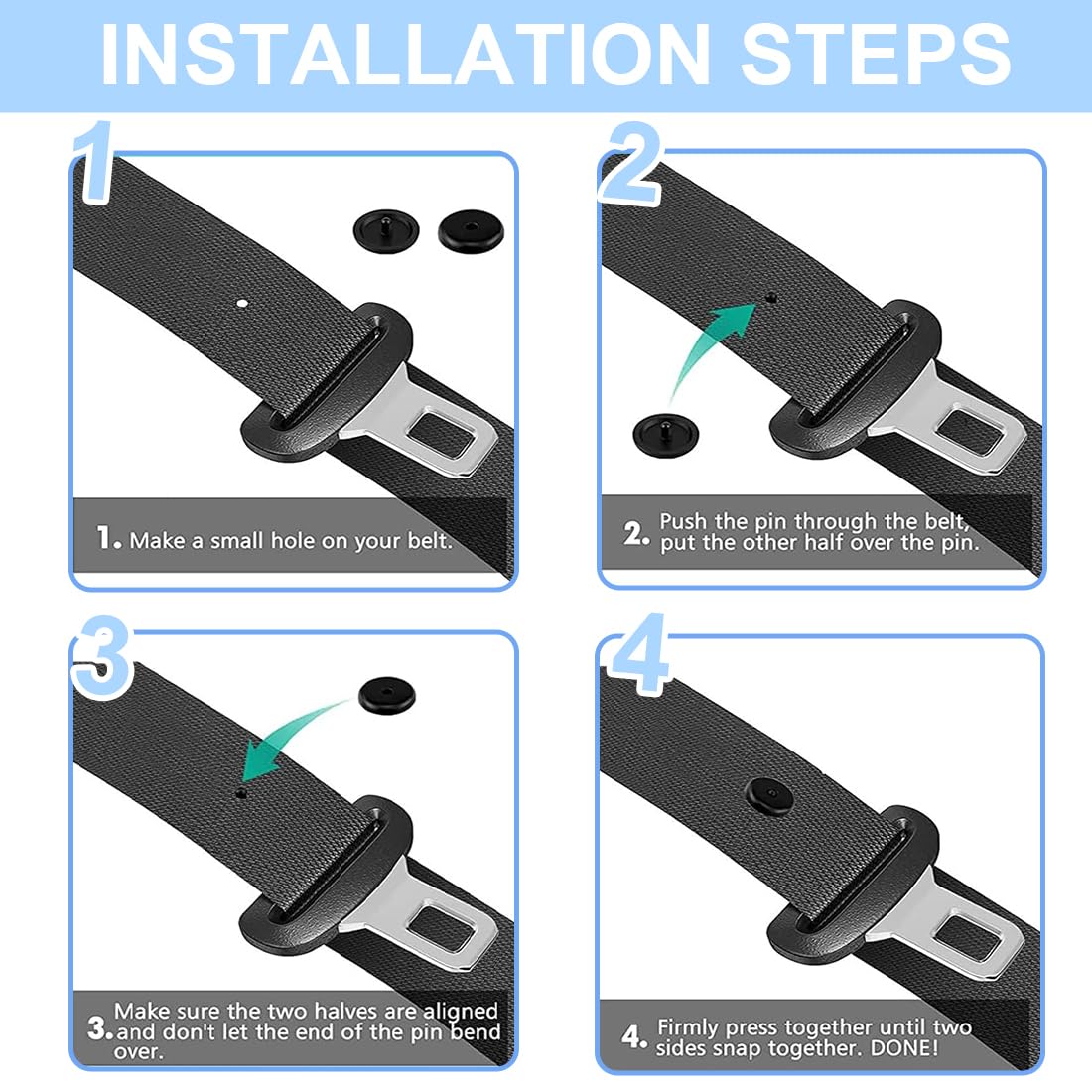 INSTALLATION STEPS

1

1. Make a small hole on your belt.

2

2. Push the pin through the belt, put the other half over the pin.

3

3. Make sure the two halves are aligned and don't let the end of the pin bend over.

4

4. Firmly press together until two sides snap together. DONE!