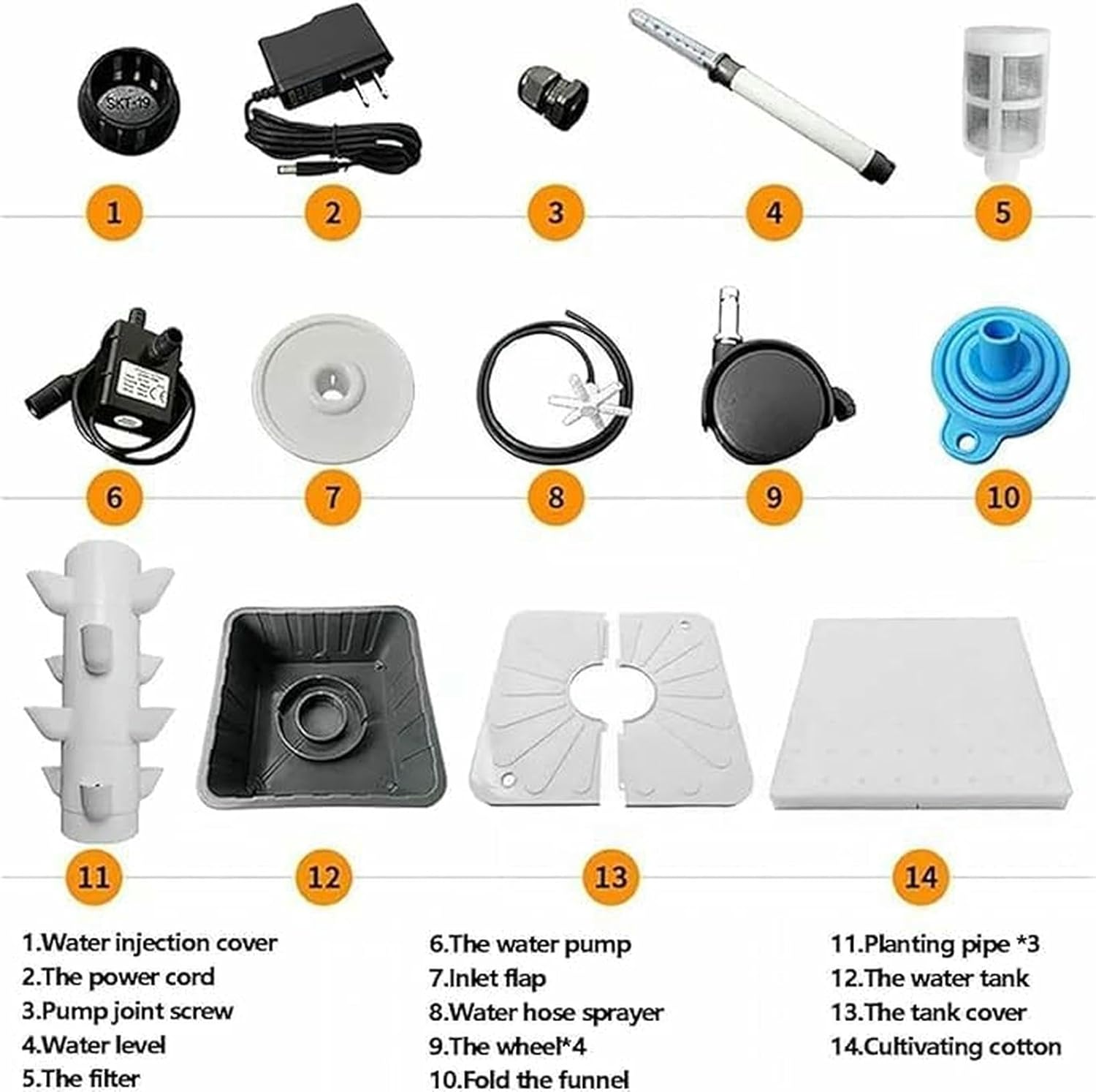 SKT-19

1

2

3

4

5

6

7

8

9

10

11

12

13

14

1.Water injection cover
2.The power cord
3.Pump joint screw
4.Water level
5.The filter

6.The water pump
7.Inlet flap
8.Water hose sprayer
9.The wheel*4
10.Fold the funnel

11.Planting pipe *3
12.The water tank
13.The tank cover
14.Cultivating cotton