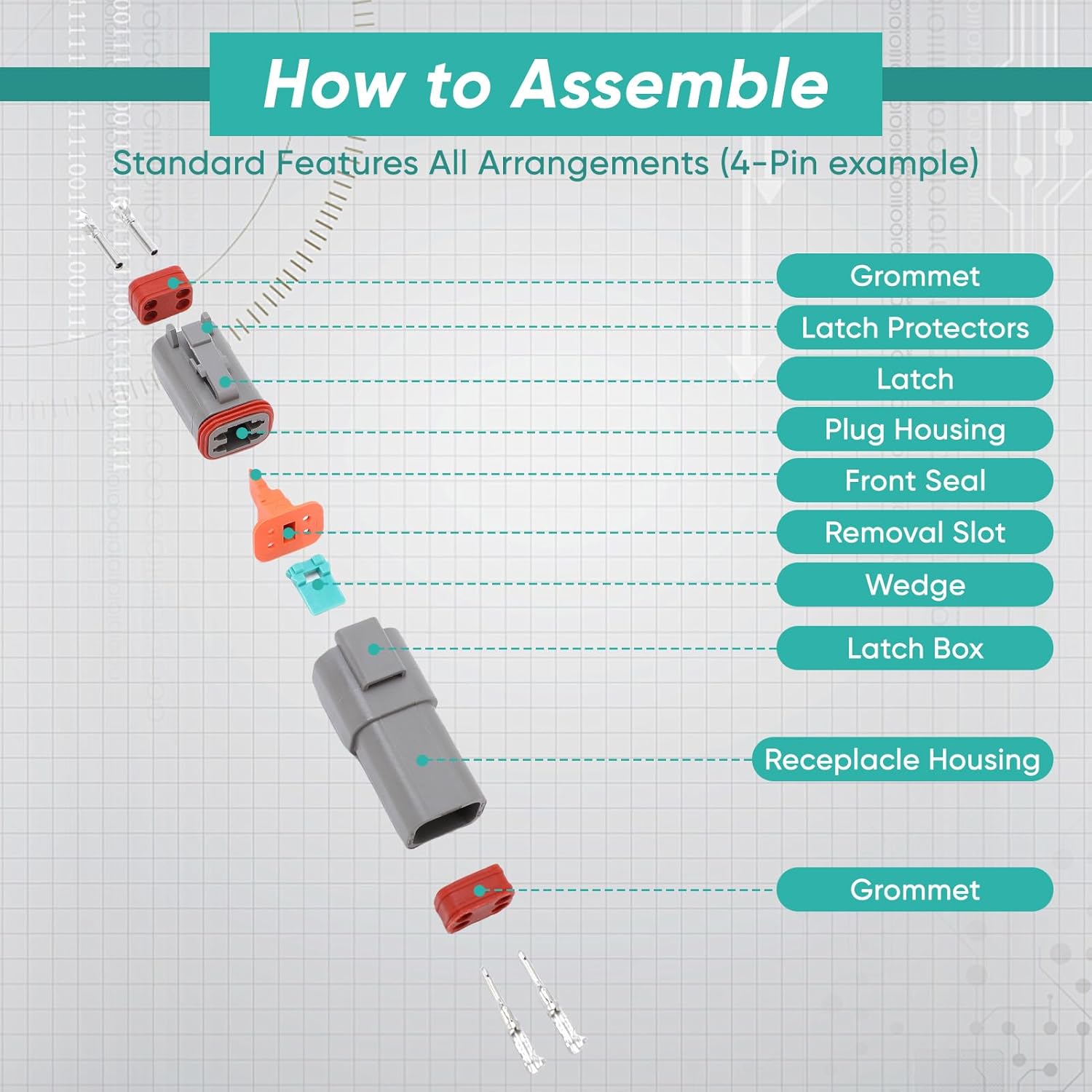 How to Assemble

Standard Features All Arrangements (4-Pin example)

Grommet

Latch Protectors

Latch

Plug Housing

Front Seal

Removal Slot

Wedge

Latch Box

Receplacle Housing

Grommet