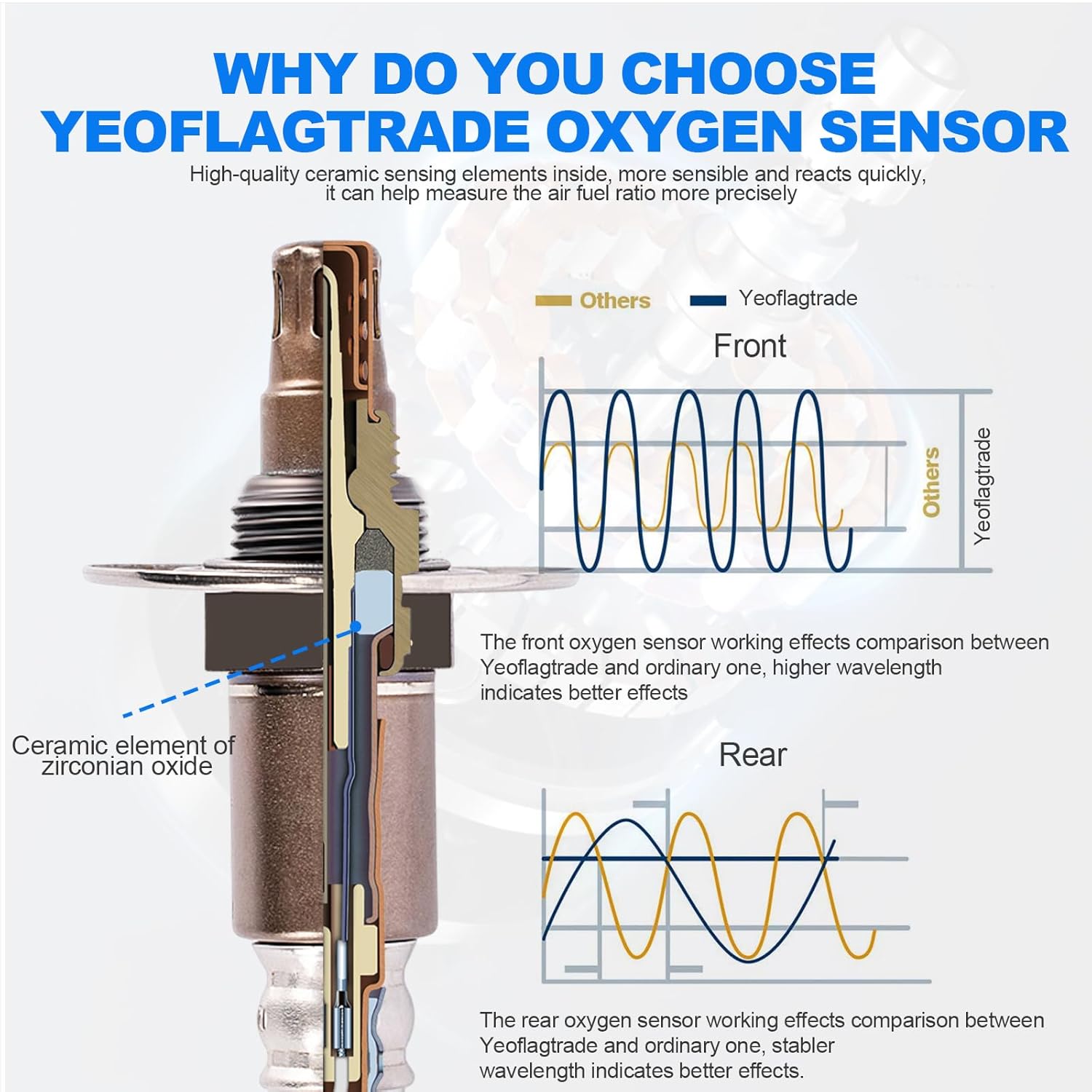 WHY DO YOU CHOOSE YEOFLAGTRADE OXYGEN SENSOR

High-quality ceramic sensing elements inside, more sensible and reacts quickly, it can help measure the air fuel ratio more precisely

Others Yeoflagtrade

Front

Others

Yeoflagtrade

The front oxygen sensor working effects comparison between Yeoflagtrade and ordinary one, higher wavelength indicates better effects

Ceramic element of zirconian oxide

Rear

The rear oxygen sensor working effects comparison between Yeoflagtrade and ordinary one, stabler wavelength indicates better effects.