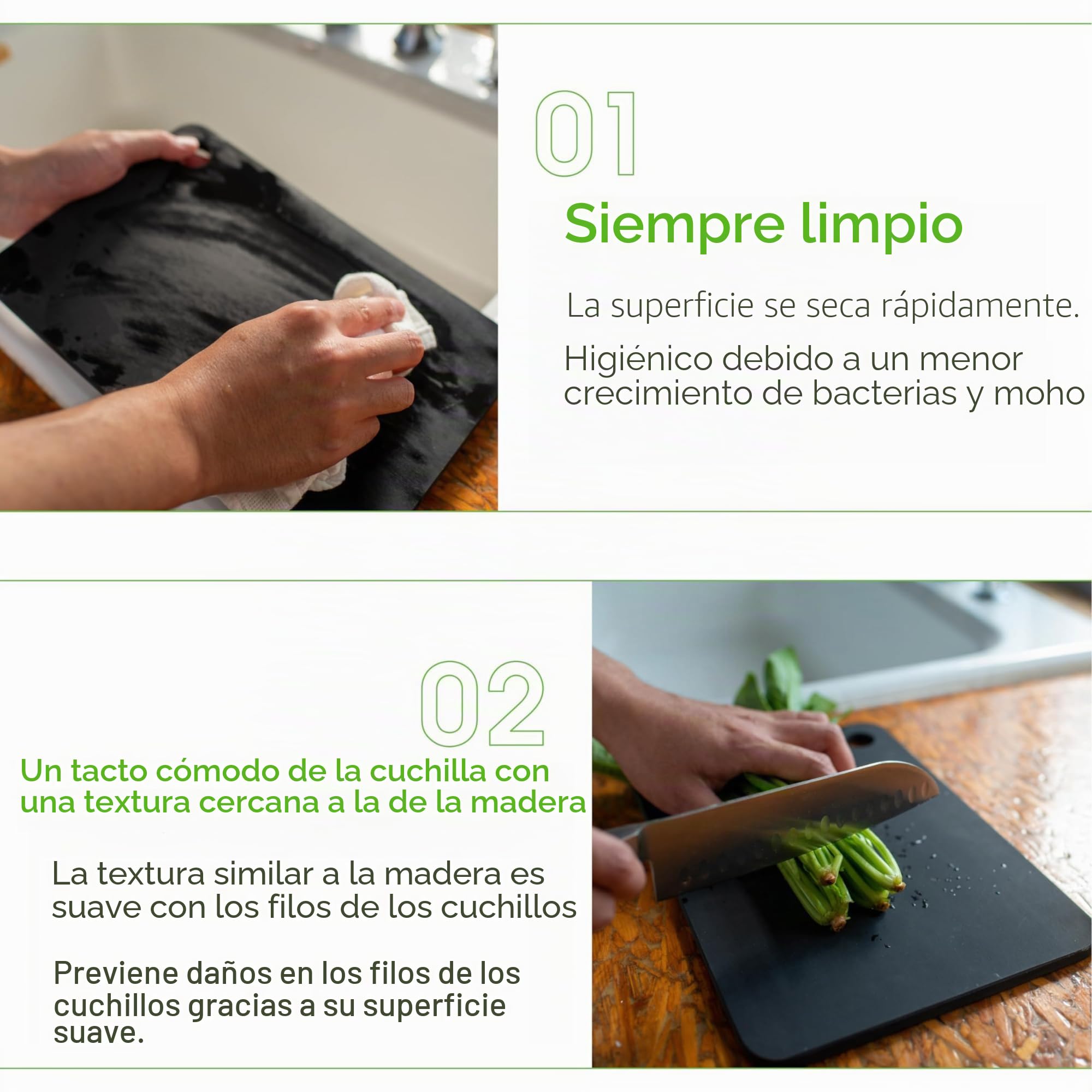 01

Siempre limpio

La superficie se seca rápidamente.

Higiénico debido a un menor crecimiento de bacterias y moho

02

Un tacto cómodo de la cuchilla con una textura cercana a la de la madera

La textura similar a la madera es suave con los filos de los cuchillos

Previene daños en los filos de los cuchillos gracias a su superficie suave.