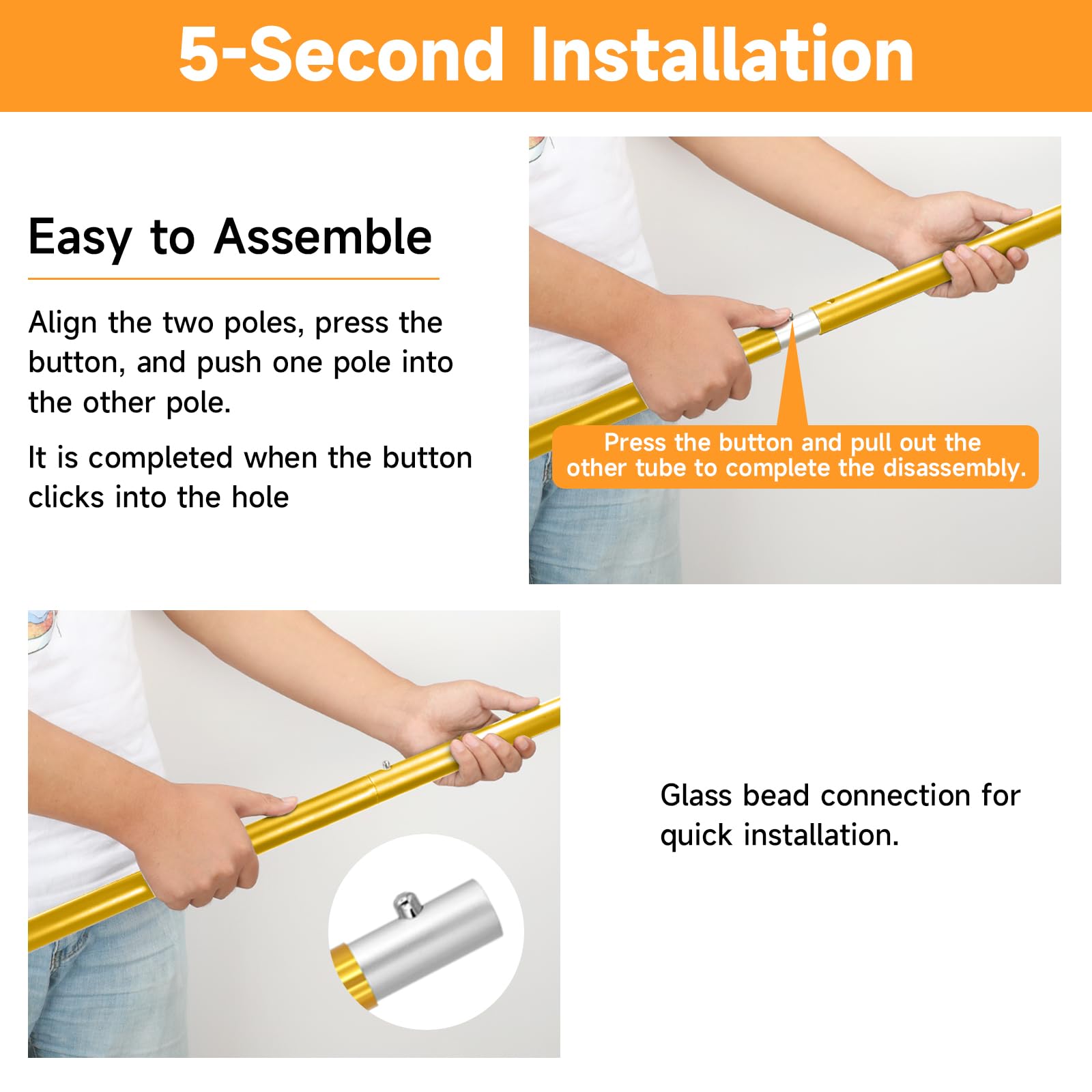 5-Second Installation

Easy to Assemble

Align the two poles, press the button, and push one pole into the other pole.

It is completed when the button clicks into the hole

Press the button and pull out the other tube to complete the disassembly.

Glass bead connection for quick installation.