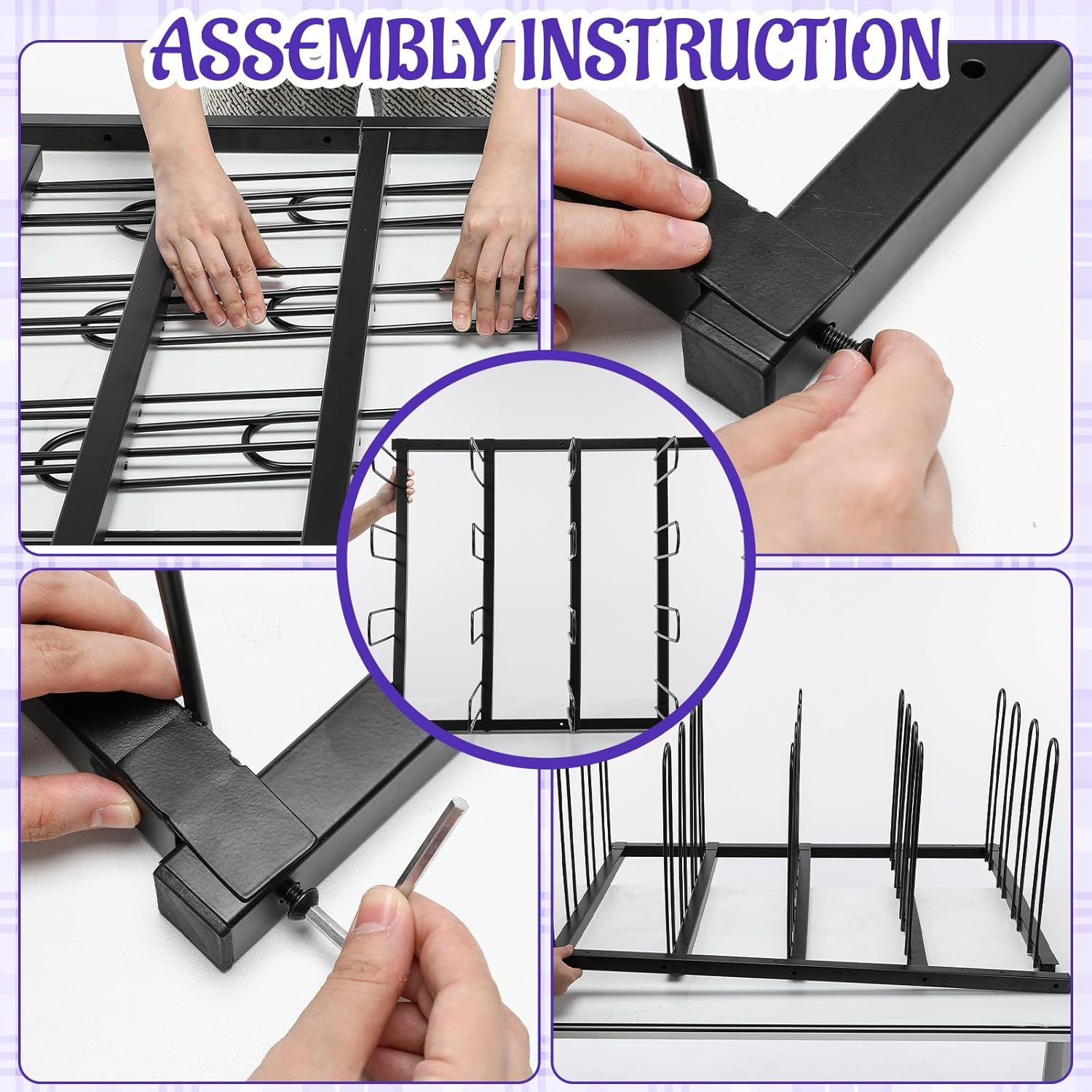 ASSEMBLY INSTRUCTION