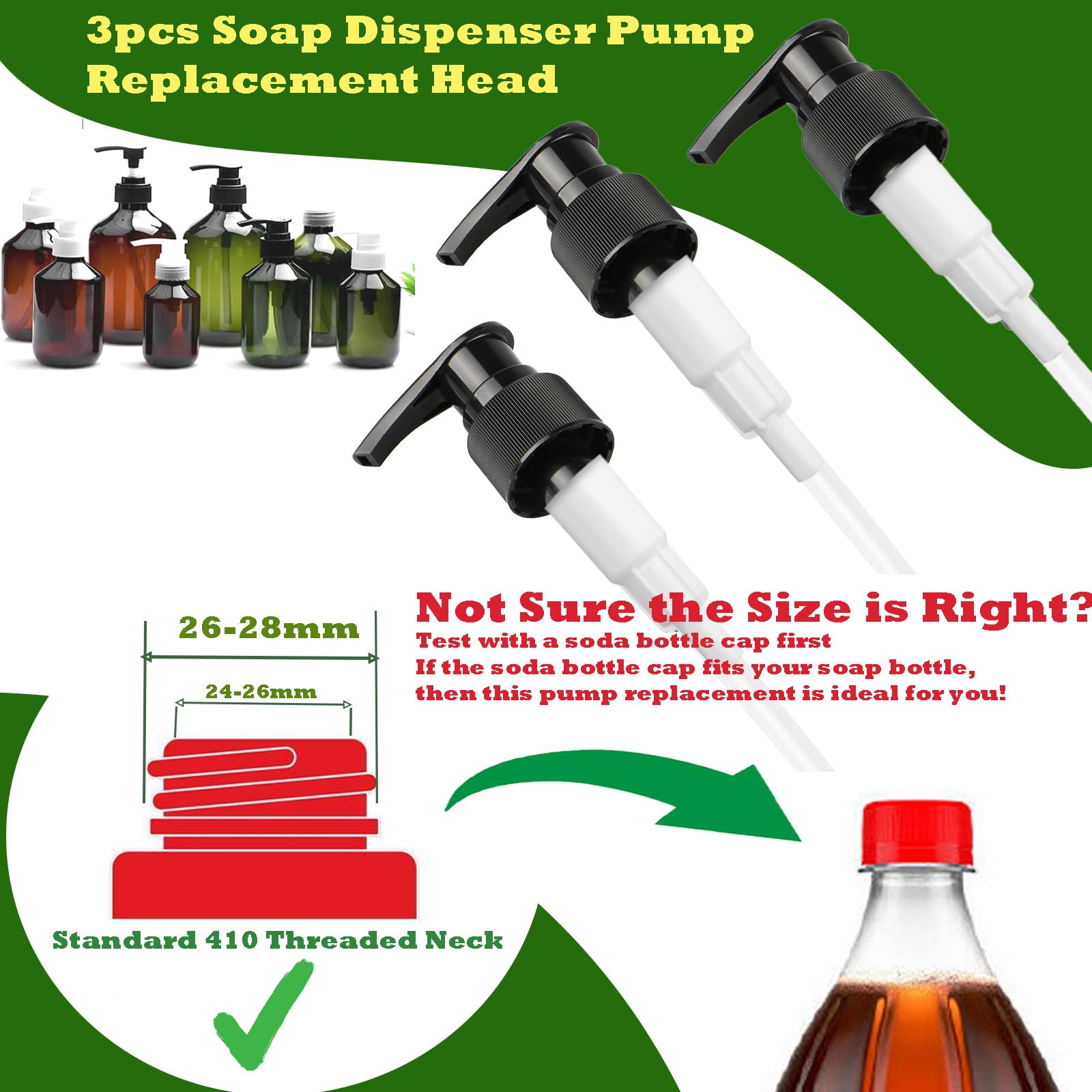 3pcs Soap Dispenser Pump Replacement Head

Not Sure the Size is Right?
Test with a soda bottle cap first
If the soda bottle cap fits your soap bottle, then this pump replacement is ideal for you!

26-28mm

24-26mm

Standard 410 Threaded Neck