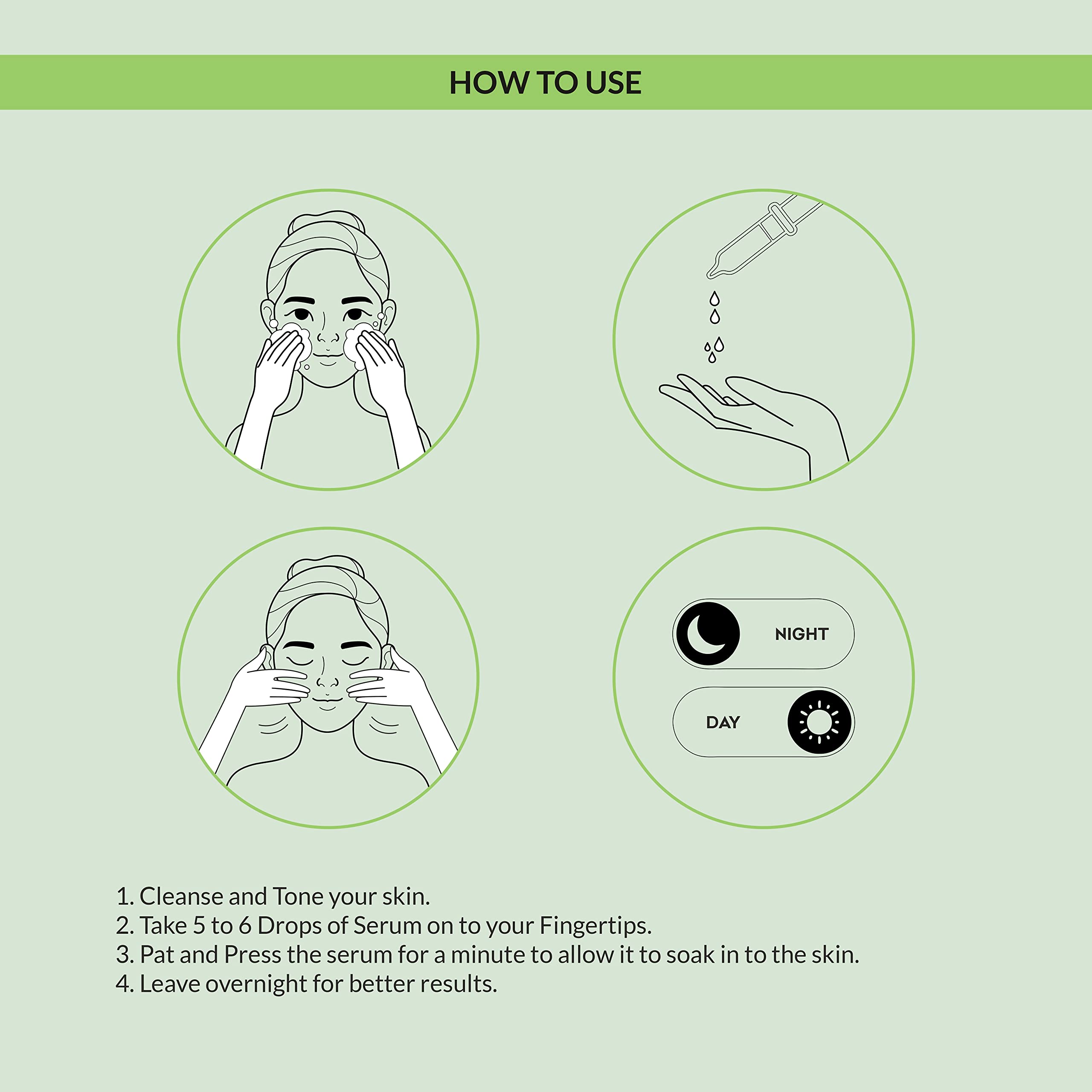 HOW TO USE

NIGHT

DAY

1. Cleanse and Tone your skin.
2. Take 5 to 6 Drops of Serum on to your Fingertips.
3. Pat and Press the serum for a minute to allow it to soak in to the skin.
4. Leave overnight for better results.