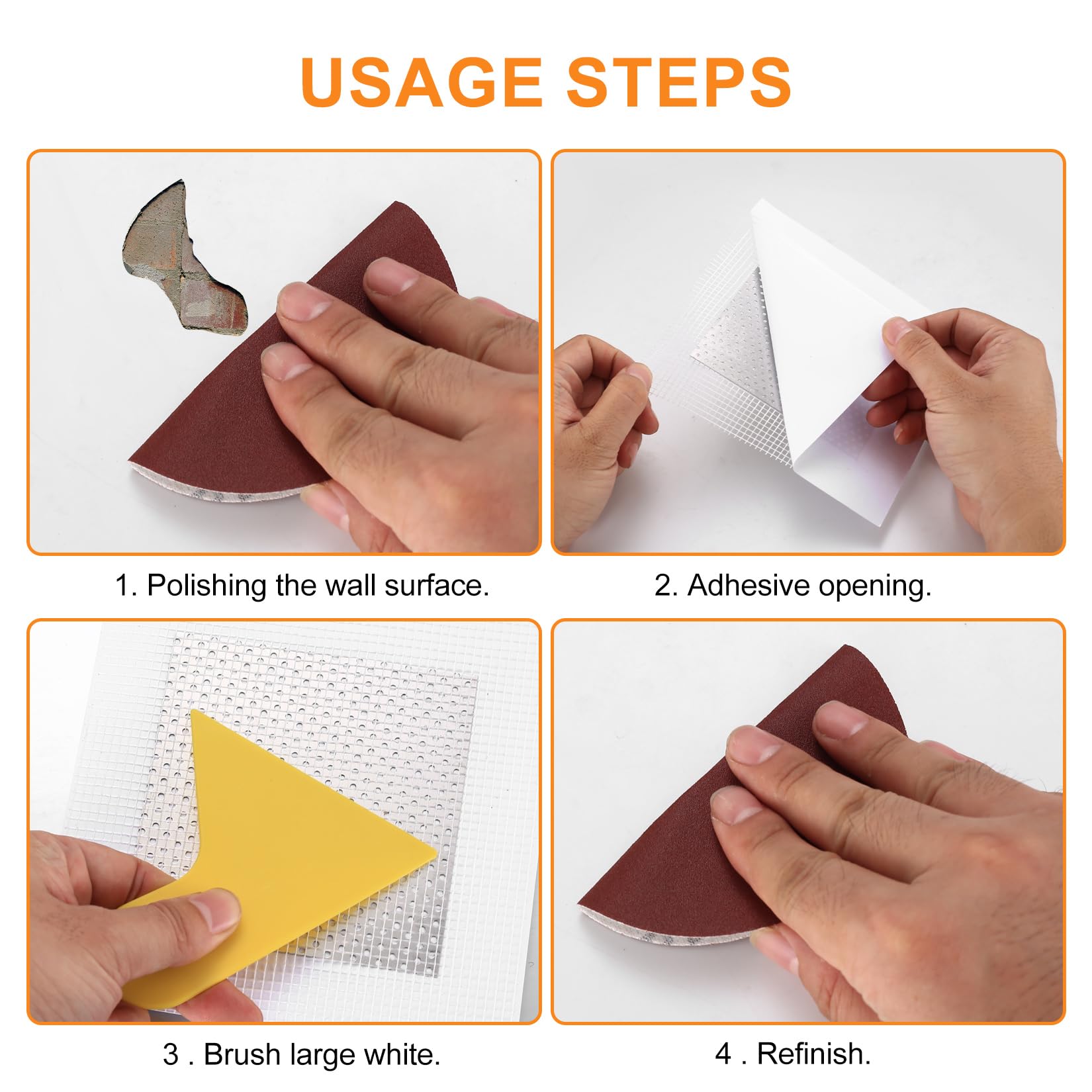 USAGE STEPS

1. Polishing the wall surface.

2. Adhesive opening.

3 . Brush large white.

4 . Refinish.