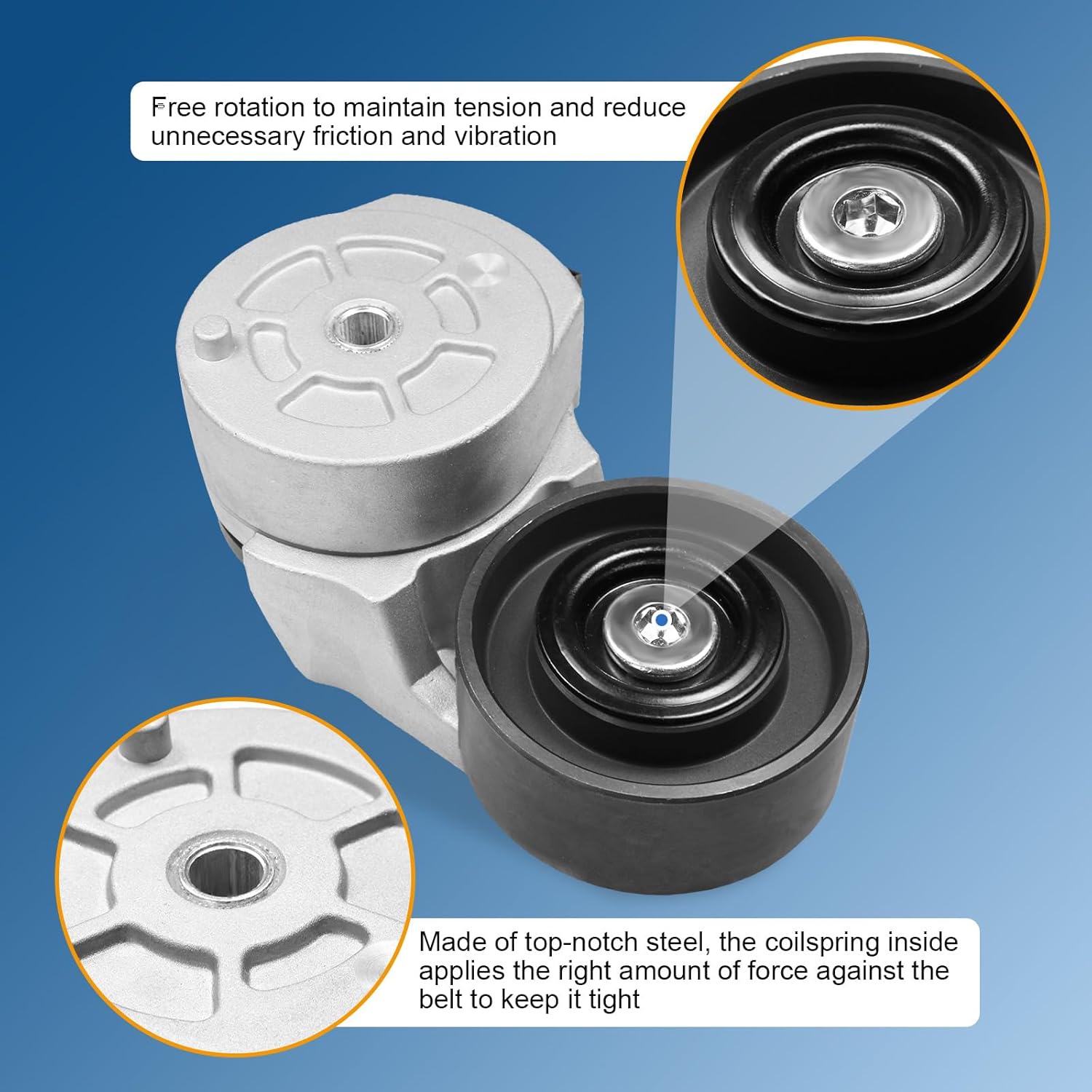 Free rotation to maintain tension and reduce unnecessary friction and vibration

Made of top-notch steel, the coilspring inside applies the right amount of force against the belt to keep it tight