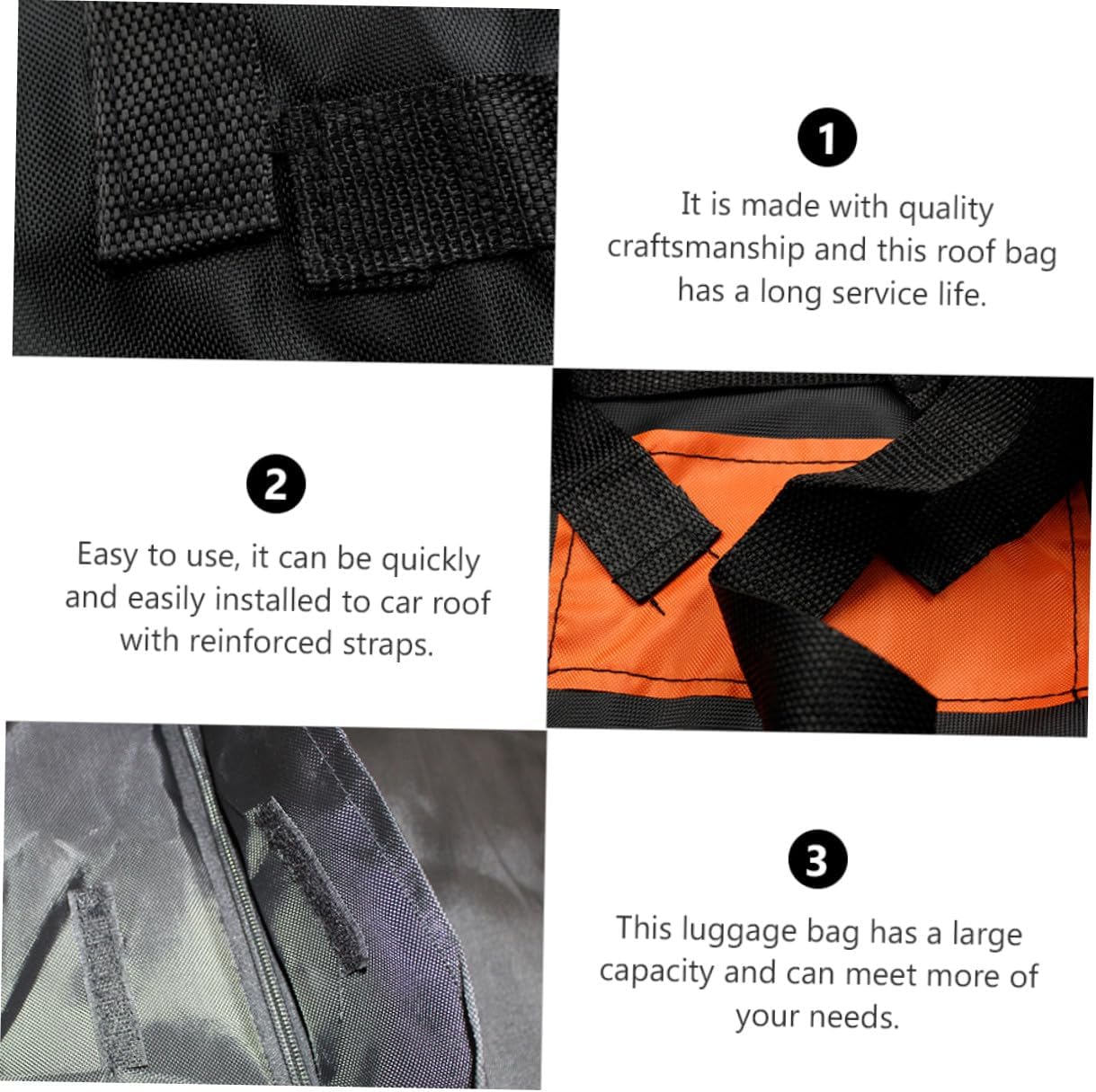 1

It is made with quality craftsmanship and this roof bag has a long service life.

2

Easy to use, it can be quickly and easily installed to car roof with reinforced straps.

3

This luggage bag has a large capacity and can meet more of your needs.