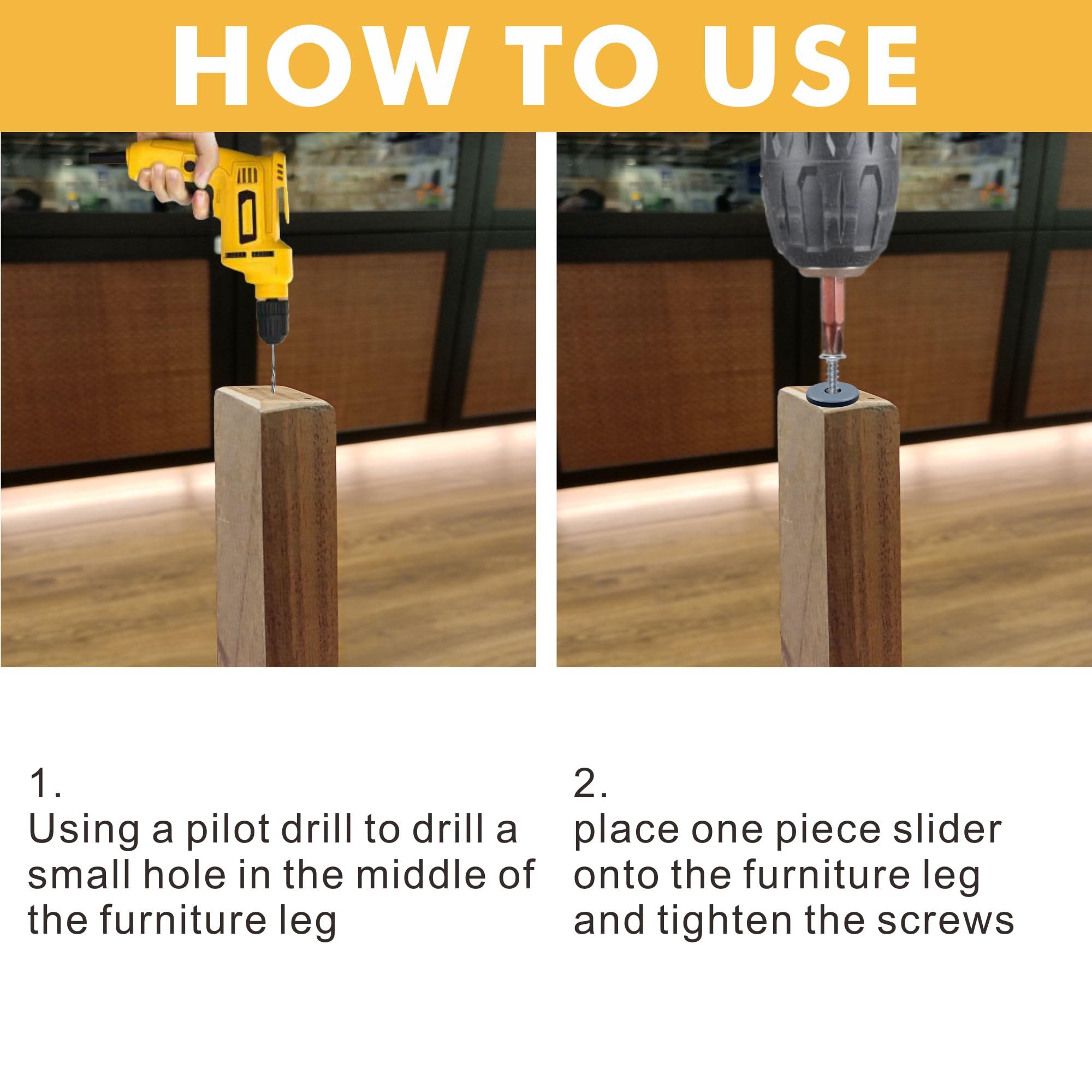 HOW TO USE

1.
Using a pilot drill to drill a small hole in the middle of the furniture leg

2.
place one piece slider onto the furniture leg and tighten the screws