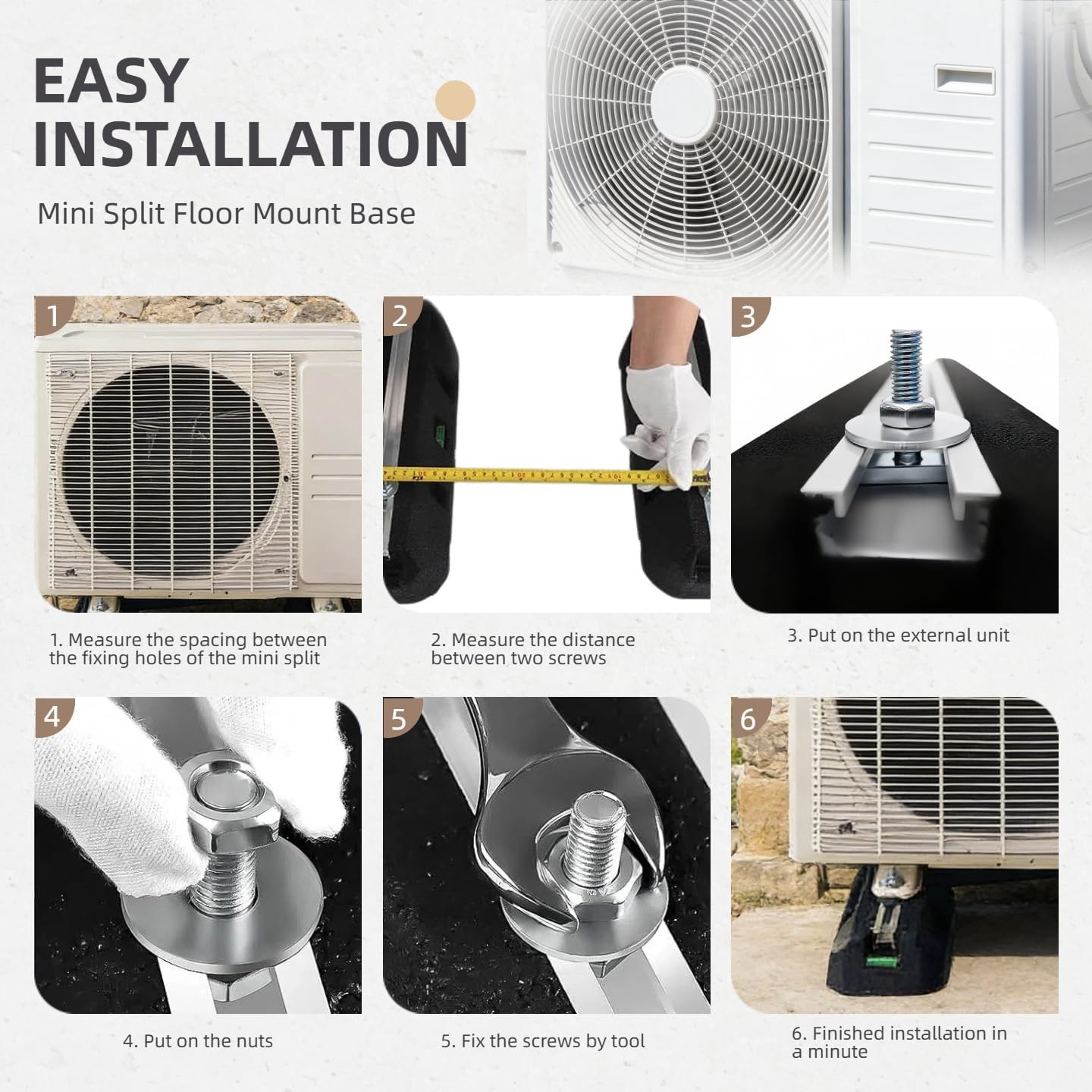 EASY INSTALLATION

Mini Split Floor Mount Base

1

1. Measure the spacing between the fixing holes of the mini split

2

2. Measure the distance between two screws

3

3. Put on the external unit

4

4. Put on the nuts

5

5. Fix the screws by tool

6

6. Finished installation in a minute