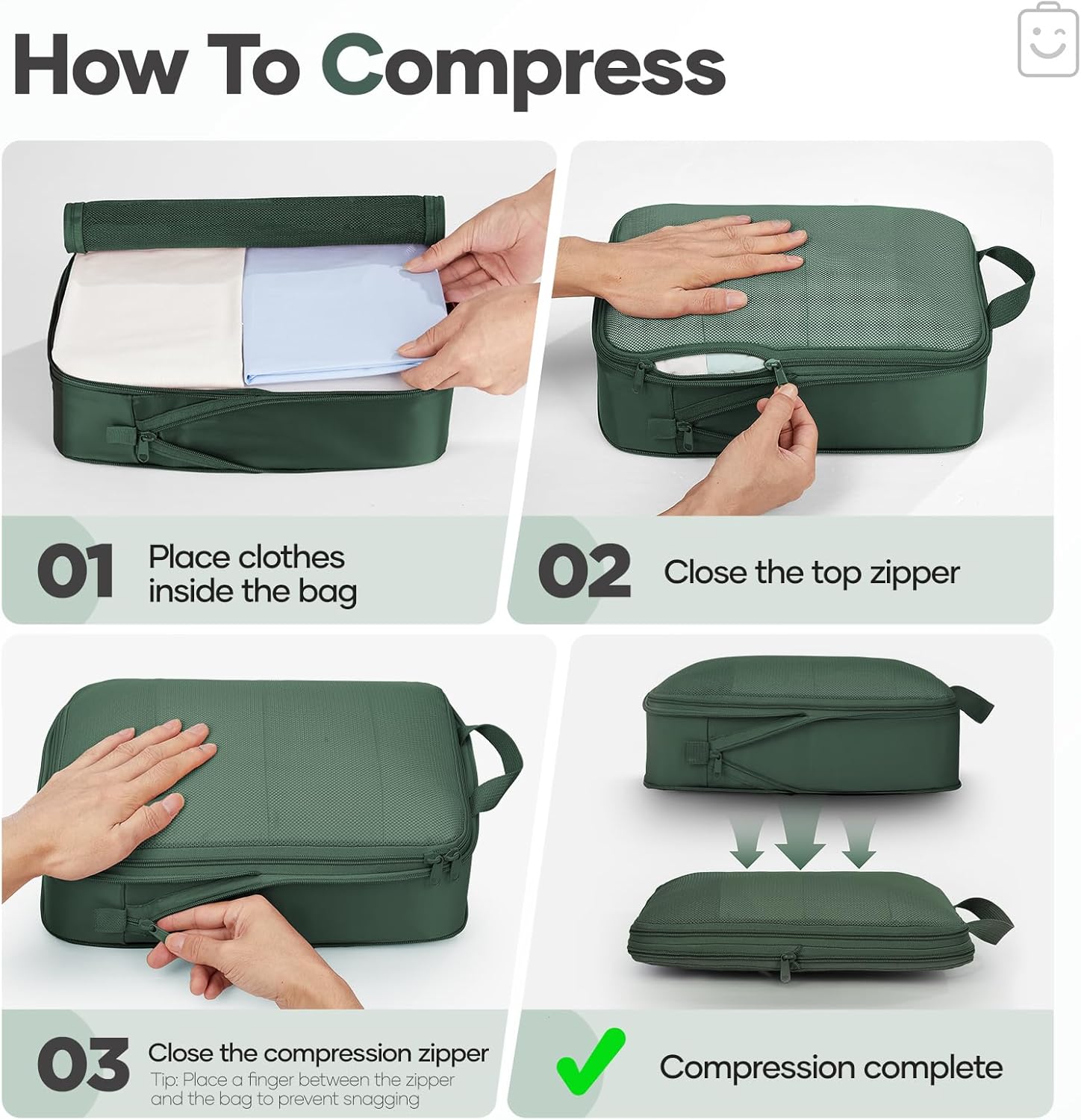 How To Compress

01 Place clothes inside the bag

02 Close the top zipper

03 Close the compression zipper
Tip: Place a finger between the zipper and the bag to prevent snagging

Compression complete