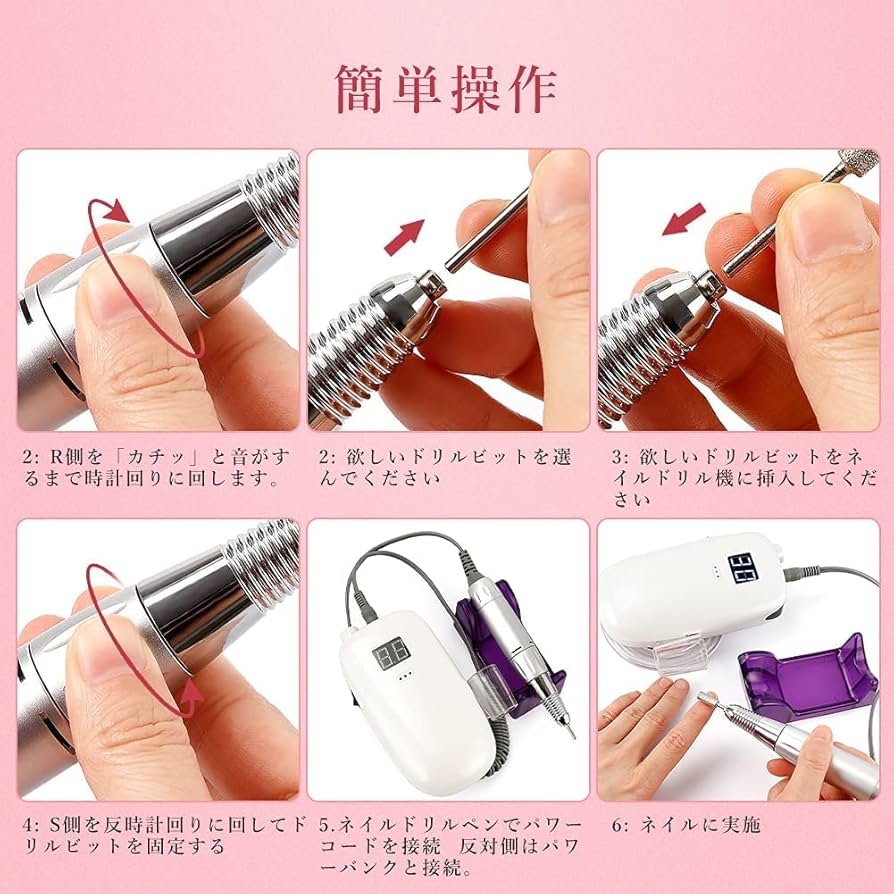 簡単操作

2: R側を「カチッ」と音がするまで時計回りに回します。

2: 欲しいドリルビットを選んでください

3: 欲しいドリルビットをネイルドリル機に挿入してください

4: S側を反時計回りに回してドリルビットを固定する

5.ネイルドリルペンでパワーコードを接続 反対側はパワーバンクと接続。

6: ネイルに実施