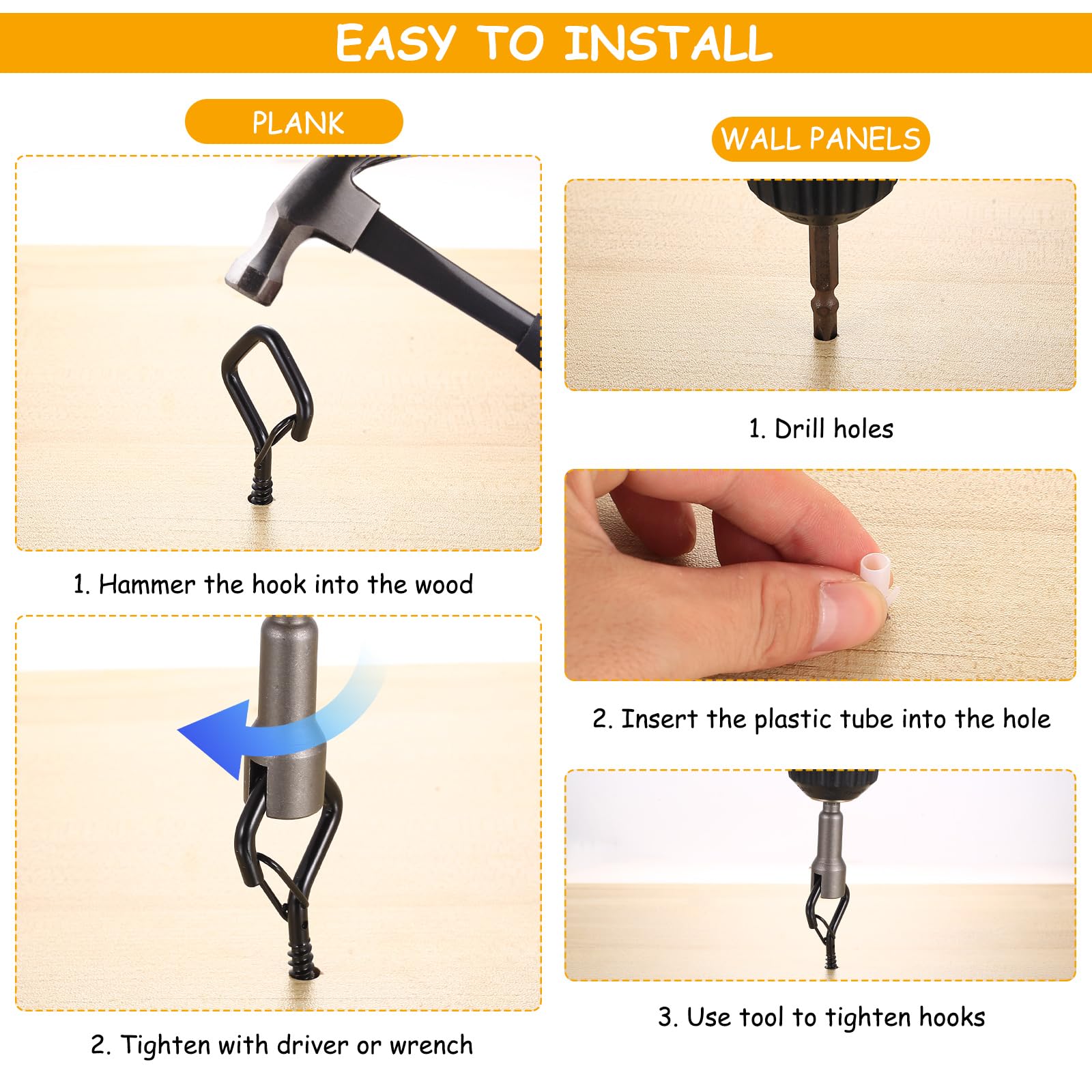 EASY TO INSTALL

PLANK

1. Hammer the hook into the wood

2. Tighten with driver or wrench

WALL PANELS

1. Drill holes

2. Insert the plastic tube into the hole

3. Use tool to tighten hooks